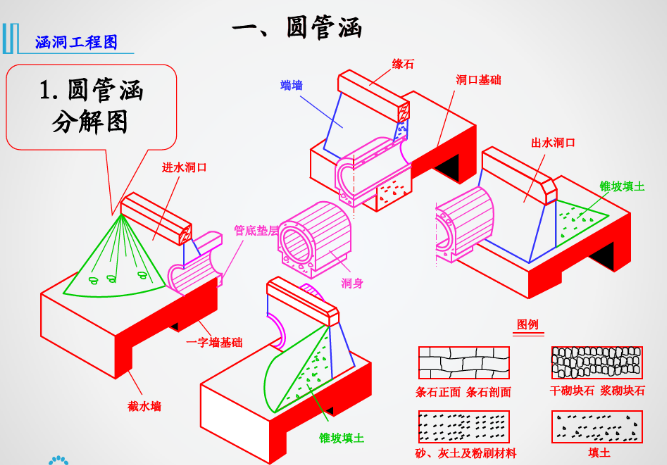 涵洞工程图

一、圆管涵

1. 圆管涵
分解图

缘石
端墙
洞口基础
出水洞口
锥坡填土
进水洞口
管底垫层
洞身
一字墙基础
截水墙
锥坡填土

图例
条石正面 条石剖面
干砌块石 浆砌块石
砂、灰土及粉刷材料
填土