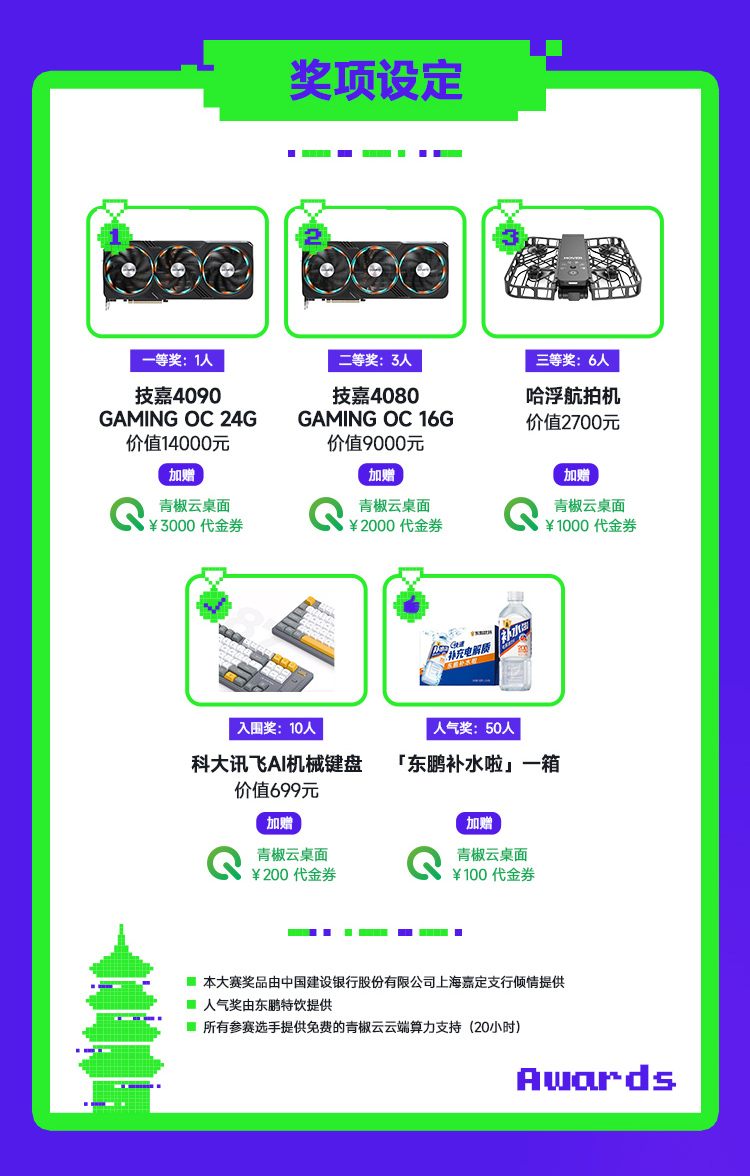 奖项设定

1
一等奖：1人
技嘉4090 GAMING OC 24G
价值14000元
加赠
青椒云桌面
¥3000 代金券

2
二等奖：3人
技嘉4080 GAMING OC 16G
价值9000元
加赠
青椒云桌面
¥2000 代金券

3
三等奖：6人
哈浮航拍机
价值2700元
加赠
青椒云桌面
¥1000 代金券

入围奖：10人
科大讯飞AI机械键盘
价值699元
加赠
青椒云桌面
¥200 代金券

人气奖：50人
「东鹏补水啦」一箱
加赠
青椒云桌面
¥100 代金券

本大赛奖品由中国建设银行股份有限公司上海嘉定支行倾情提供
人气奖由东鹏特饮提供
所有参赛选手提供免费的青椒云云端算力支持（20小时）

Awards