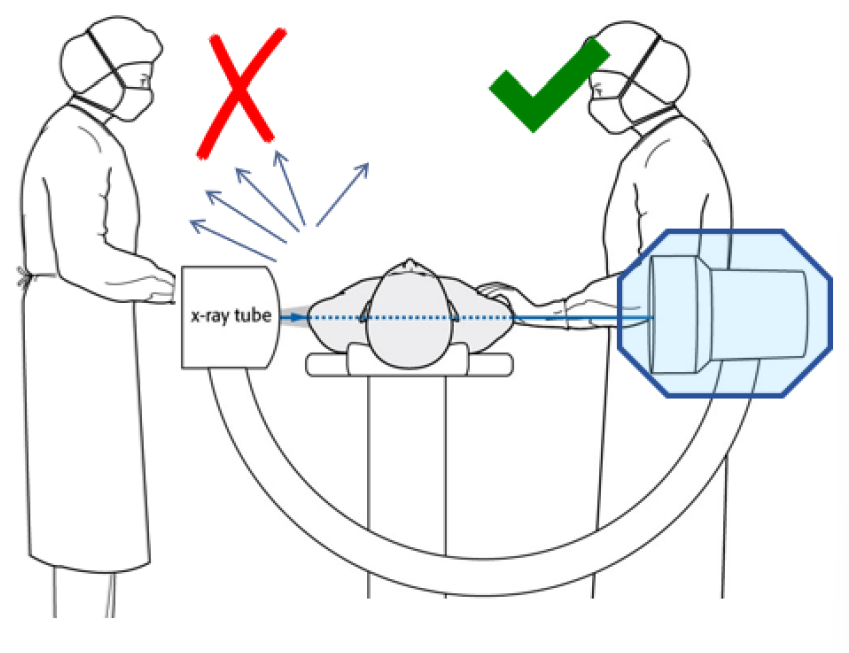 x-ray tube