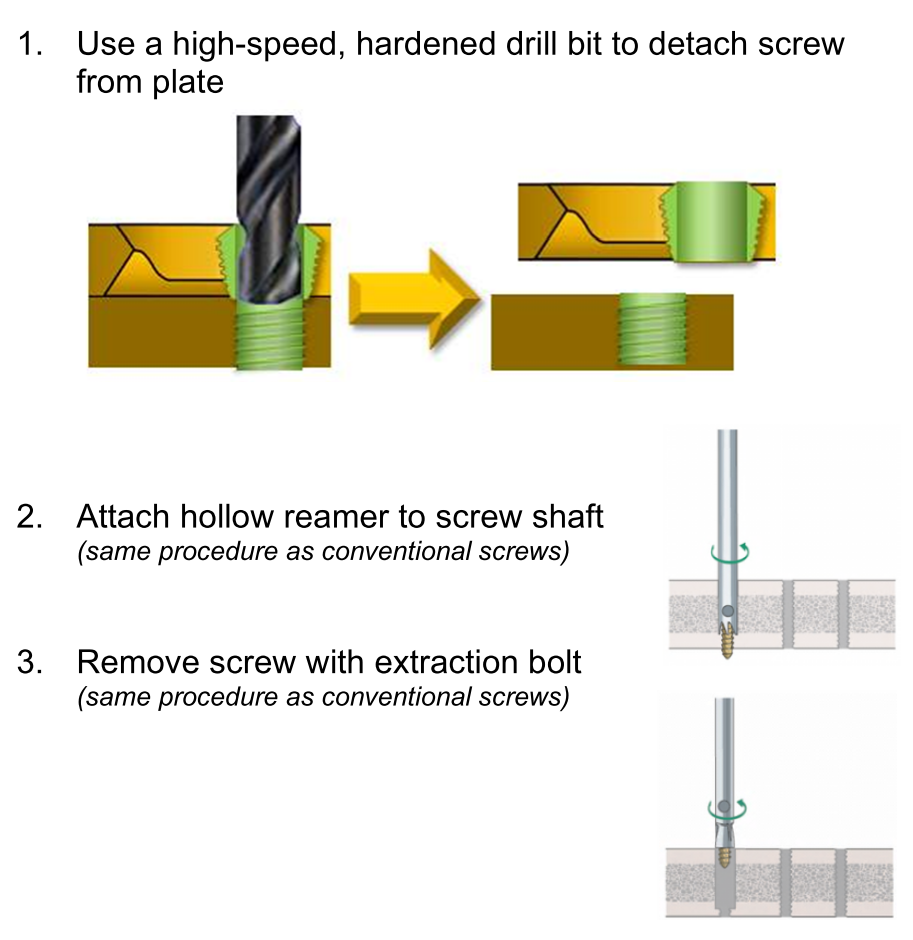 1. Use a high-speed, hardened drill bit to detach screw from plate

2. Attach hollow reamer to screw shaft
(same procedure as conventional screws)

3. Remove screw with extraction bolt
(same procedure as conventional screws)