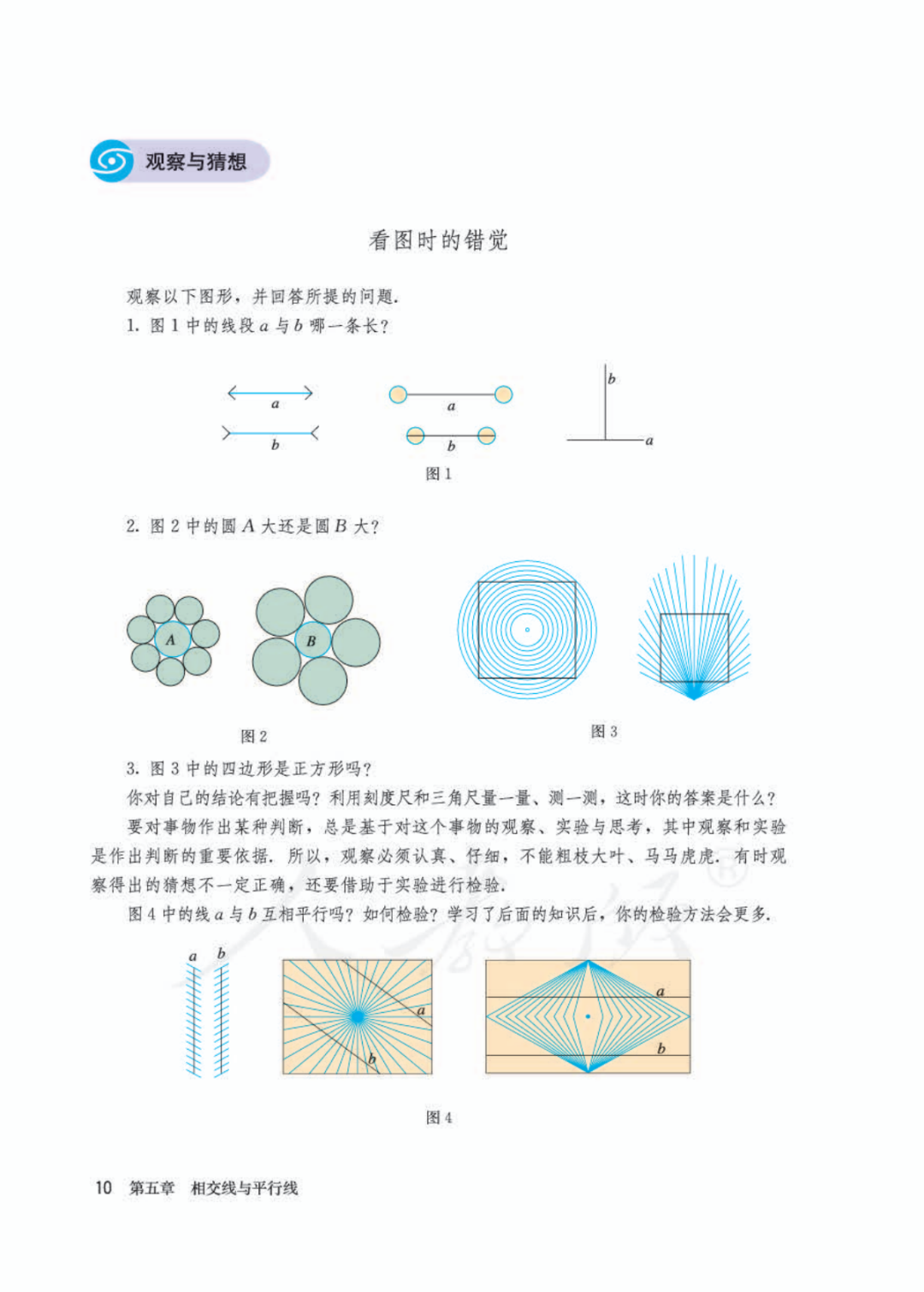 观察与猜想

看图时的错觉

观察以下图形，并回答所提的问题.

1. 图 1 中的线段 $a$ 与 $b$ 哪一条长？

$a$
$b$
$a$
$b$
$b$
$a$

图 1

2. 图 2 中的圆 $A$ 大还是圆 $B$ 大？

$A$
$B$

图 2

图 3

3. 图 3 中的四边形是正方形吗？

你对自己的结论有把握吗？利用刻度尺和三角尺量一量、测一测，这时你的答案是什么？

要对事物作出某种判断，总是基于对这个事物的观察、实验与思考，其中观察和实验是作出判断的重要依据. 所以，观察必须认真、仔细，不能粗枝大叶、马马虎虎. 有时观察得出的猜想不一定正确，还要借助于实验进行检验.

图 4 中的线 $a$ 与 $b$ 互相平行吗？如何检验？学习了后面的知识后，你的检验方法会更多.

$a$ $b$
$a$
$b$
$a$
$b$

图 4

10 第五章 相交线与平行线