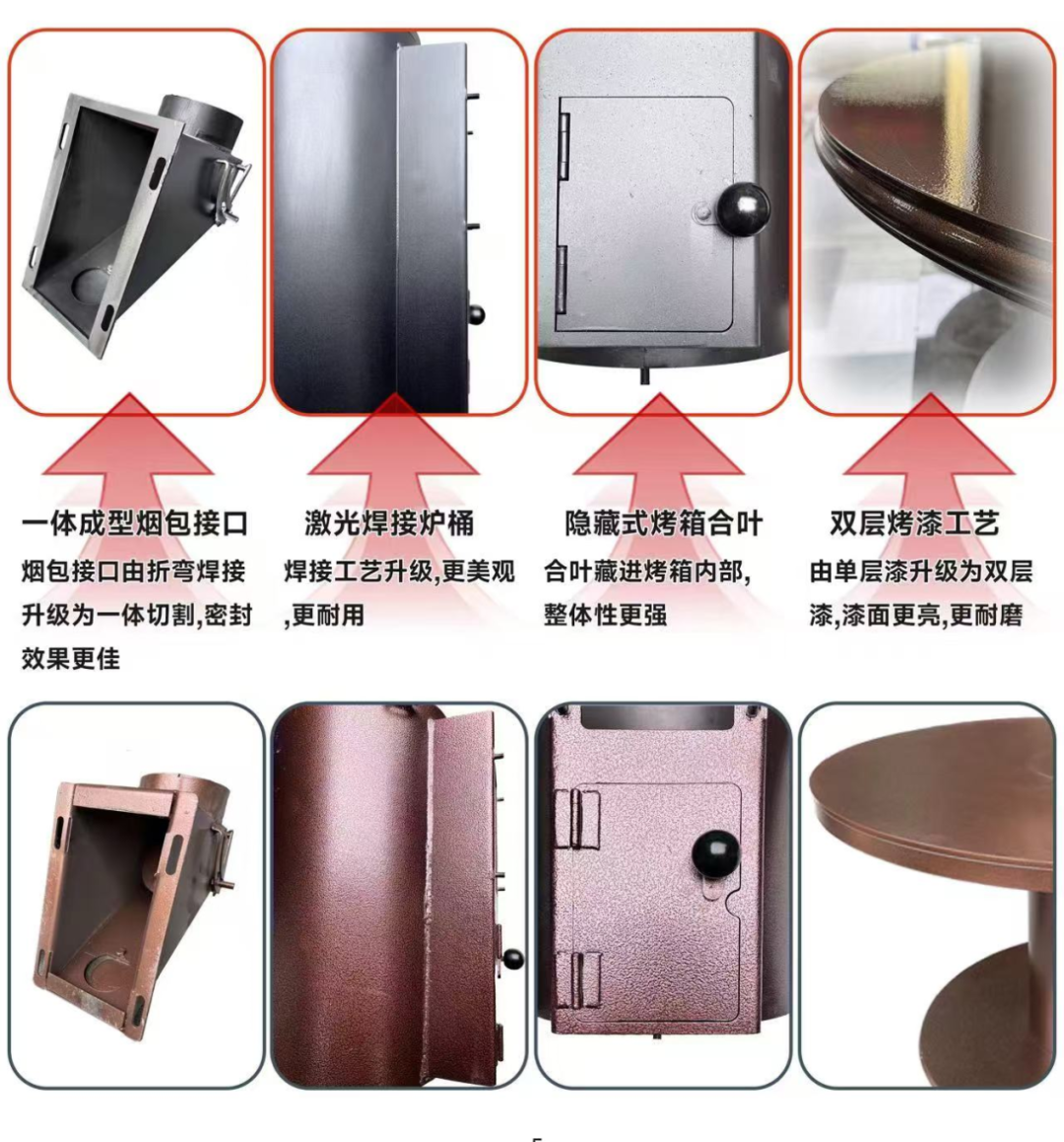 一体成型烟包接口

烟包接口由折弯焊接升级为一体切割,密封效果更佳

激光焊接炉桶

焊接工艺升级,更美观,更耐用

隐藏式烤箱合叶

合叶藏进烤箱内部,整体性更强

双层烤漆工艺

由单层漆升级为双层漆,漆面更亮,更耐磨