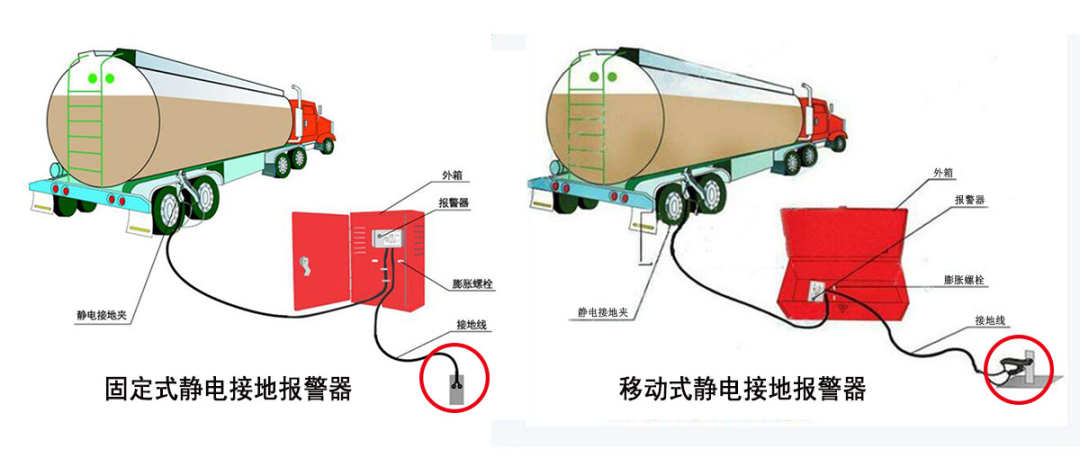 外箱
报警器
膨胀螺栓
静电接地夹
接地线
固定式静电接地报警器

外箱
报警器
膨胀螺栓
静电接地夹
接地线
移动式静电接地报警器