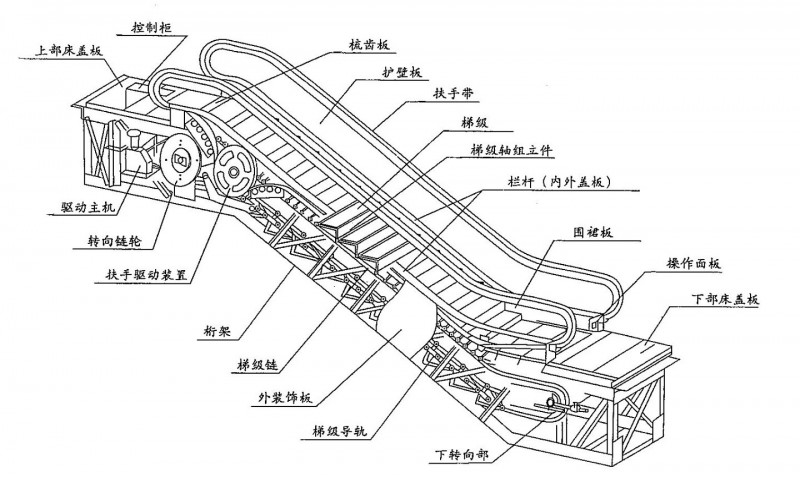 控制柜
上部床盖板
梳齿板
护壁板
扶手带
梯级
梯级轴组立件
栏杆（内外盖板）
围裙板
操作面板
下部床盖板
驱动主机
转向链轮
扶手驱动装置
桁架
梯级链
外装饰板
梯级导轨
下转向部