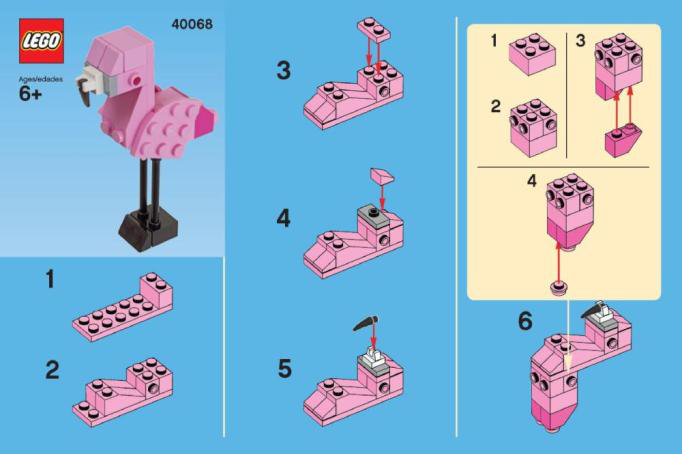 LEGO

40068

Ages/edades
6+

1

2

3

4

5

1

2

3

4

6