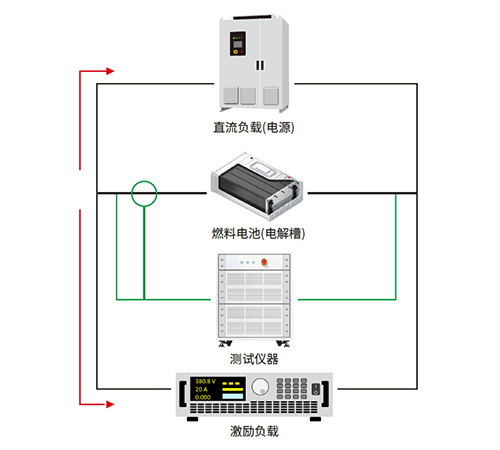 直流负载(电源)

燃料电池(电解槽)

测试仪器

380.8 V
20 A
0.000

激励负载