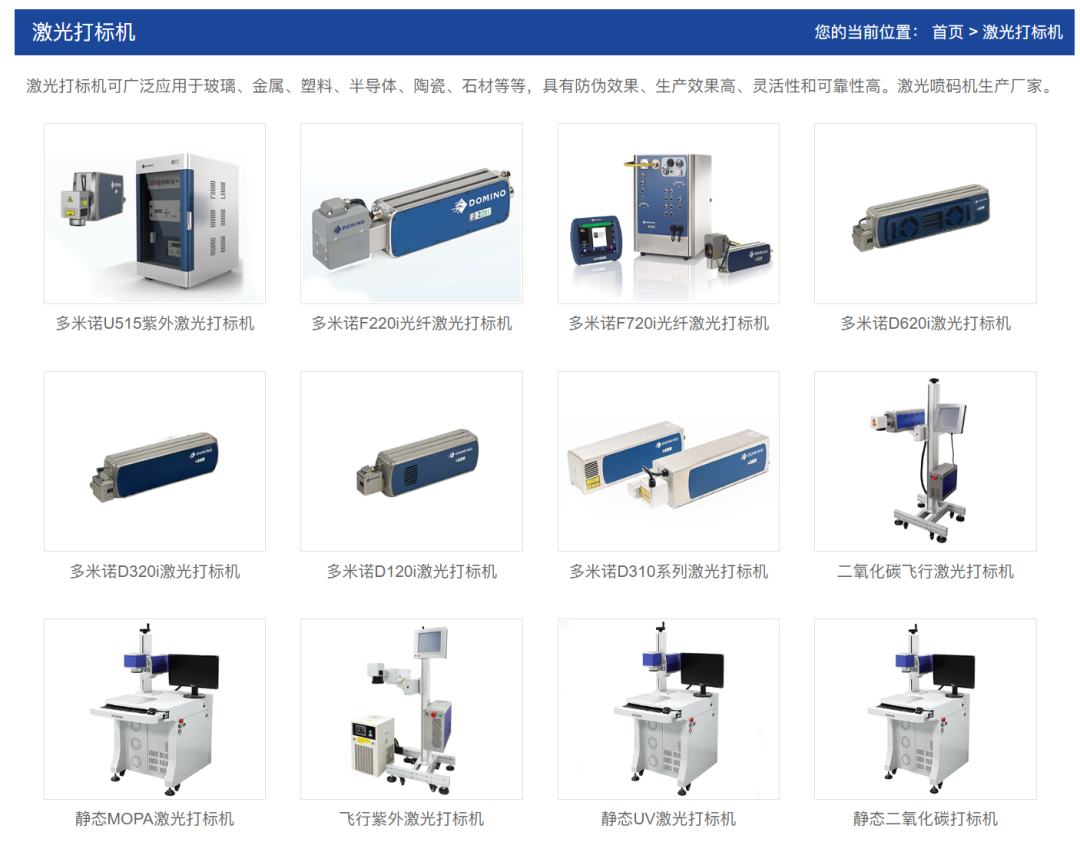 激光打标机

您的当前位置： 首页 > 激光打标机

激光打标机可广泛应用于玻璃、金属、塑料、半导体、陶瓷、石材等等，具有防伪效果、生产效果高、灵活性和可靠性高。激光喷码机生产厂家。

DOMINO

多米诺U515紫外激光打标机

多米诺F220i光纤激光打标机

多米诺F720i光纤激光打标机

多米诺D620i激光打标机

多米诺D320i激光打标机

多米诺D120i激光打标机

多米诺D310系列激光打标机

二氧化碳飞行激光打标机

静态MOPA激光打标机

飞行紫外激光打标机

静态UV激光打标机

静态二氧化碳打标机