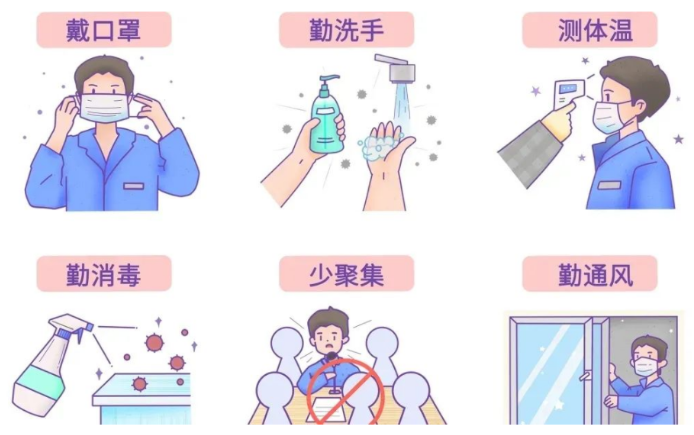 戴口罩

勤洗手

测体温

勤消毒

少聚集

勤通风