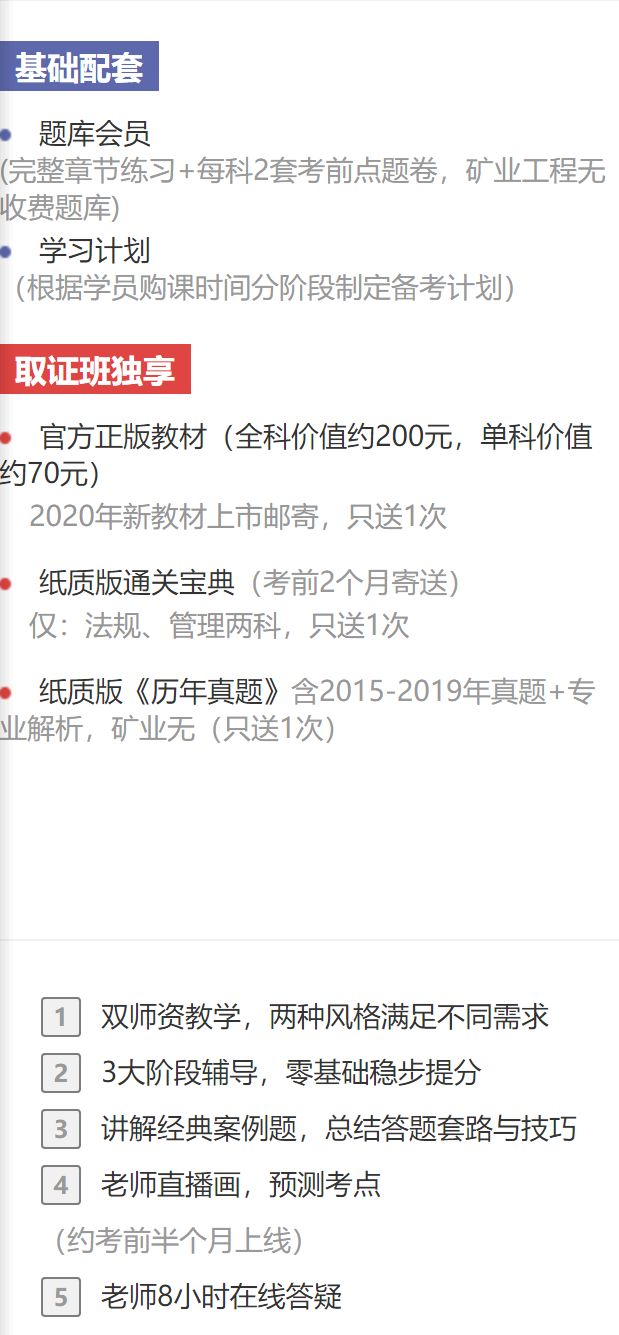 基础配套

题库会员
(完整章节练习+每科2套考前点题卷，矿业工程无收费题库)

学习计划
（根据学员购课时间分阶段制定备考计划）

取证班独享

官方正版教材（全科价值约200元，单科价值约70元）
2020年新教材上市邮寄，只送1次

纸质版通关宝典（考前2个月寄送）
仅：法规、管理两科，只送1次

纸质版《历年真题》含2015-2019年真题+专业解析，矿业无（只送1次）

1 双师资教学，两种风格满足不同需求

2 3大阶段辅导，零基础稳步提分

3 讲解经典案例题，总结答题套路与技巧

4 老师直播画，预测考点
（约考前半个月上线）

5 老师8小时在线答疑