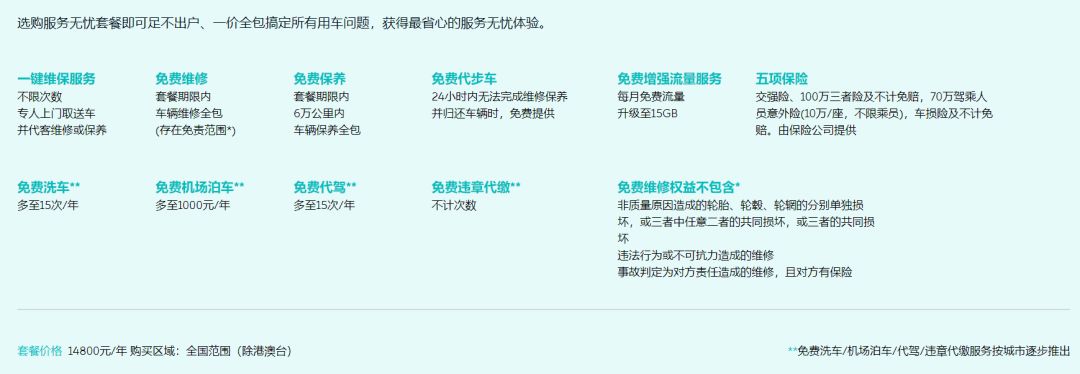 选购服务无忧套餐即可足不出户、一价全包搞定所有用车问题，获得最省心的服务无忧体验。

一键维保服务
不限次数
专人上门取送车
并代客维修或保养

免费维修
套餐期限内
车辆维修全包
(存在免责范围*)

免费保养
套餐期限内
6万公里内
车辆保养全包

免费代步车
24小时内无法完成维修保养
并归还车辆时，免费提供

免费增强流量服务
每月免费流量
升级至15GB

五项保险
交强险、100万三者险及不计免赔，70万驾乘人员意外险(10万/座，不限乘员)，车损险及不计免赔。由保险公司提供

免费洗车**
多至15次/年

免费机场泊车**
多至1000元/年

免费代驾**
多至15次/年

免费违章代缴**
不计次数

免费维修权益不包含*
非质量原因造成的轮胎、轮毂、轮辋的分别单独损坏，或三者中任意二者的共同损坏，或三者的共同损坏
违法行为或不可抗力造成的维修
事故判定为对方责任造成的维修，且对方有保险

套餐价格 14800元/年 购买区域：全国范围（除港澳台）

**免费洗车/机场泊车/代驾/违章代缴服务按城市逐步推出