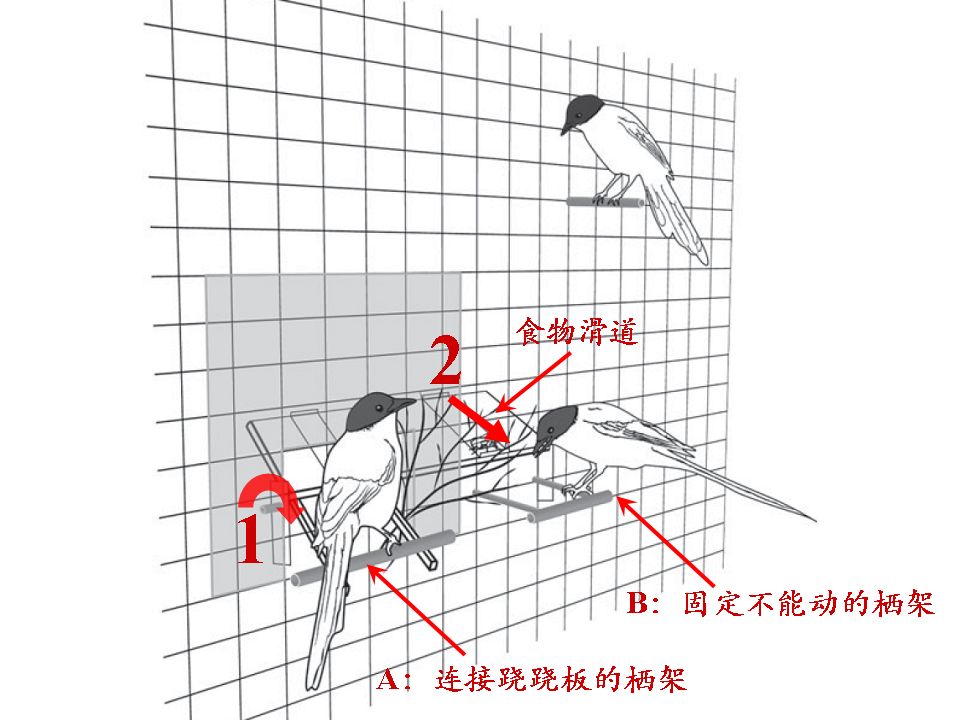 食物滑道

2

1

B：固定不能动的栖架

A：连接跷跷板的栖架