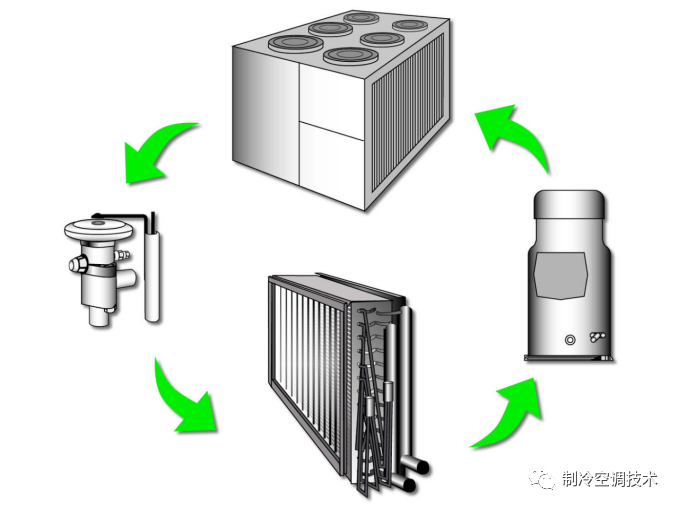 制冷空调技术