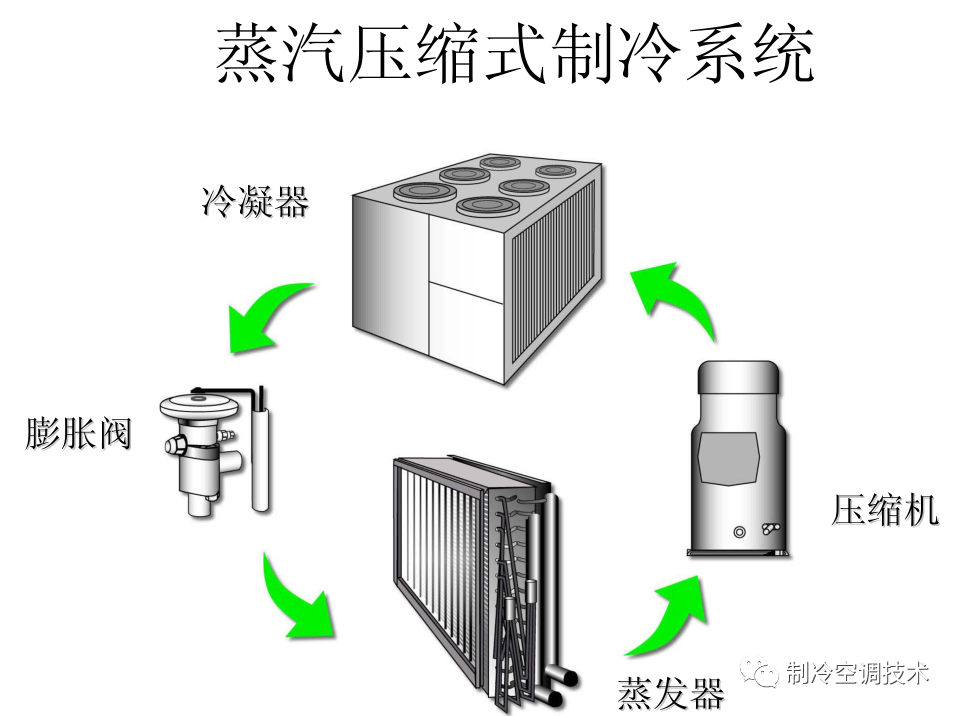 蒸汽压缩式制冷系统

冷凝器

膨胀阀

压缩机

蒸发器

制冷空调技术