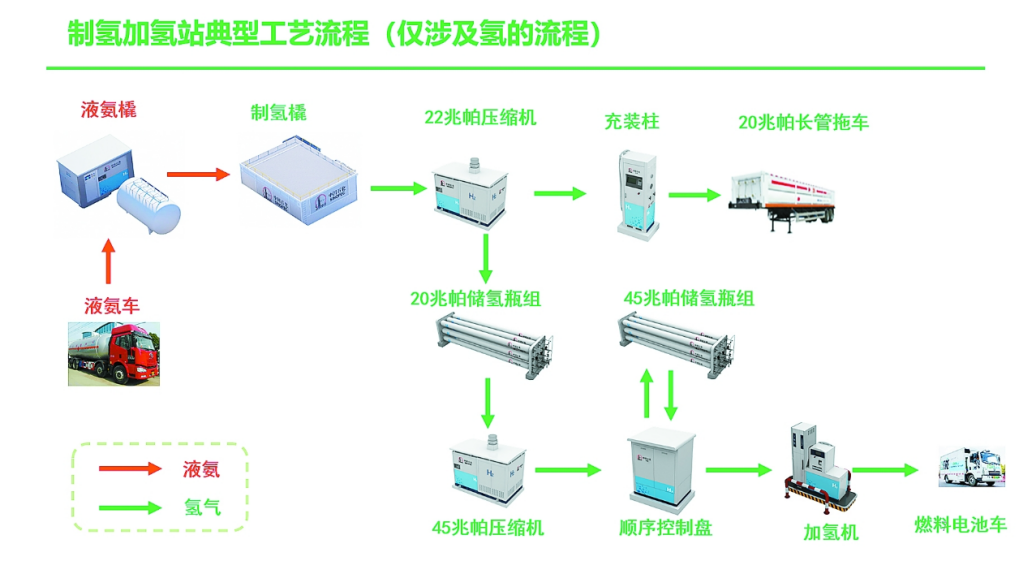 制氢加氢站典型工艺流程（仅涉及氢的流程）

液氨橇

制氢橇

22兆帕压缩机

充装柱

20兆帕长管拖车

液氨车

20兆帕储氢瓶组

45兆帕储氢瓶组

液氨

氢气

45兆帕压缩机

顺序控制盘

加氢机

燃料电池车