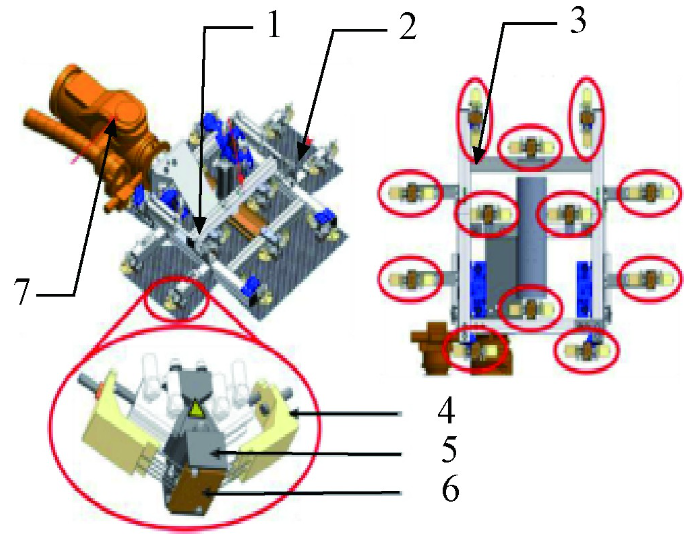 1
2
3
7
4
5
6