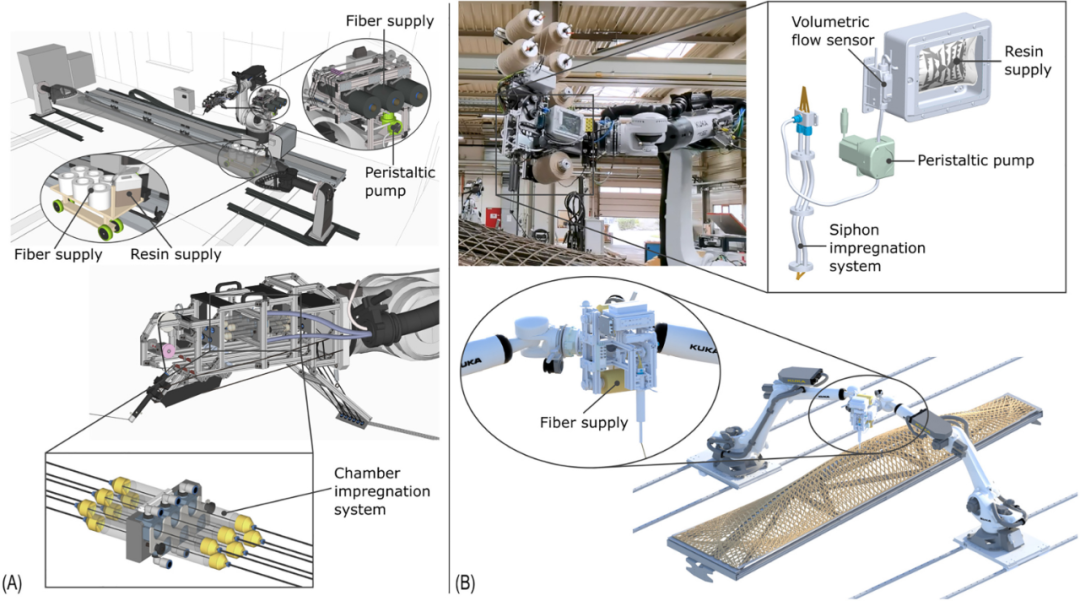 Fiber supply

Peristaltic pump

Fiber supply

Resin supply

Chamber impregnation system

(A)

Volumetric flow sensor

Resin supply

Peristaltic pump

Siphon impregnation system

KUKA

KUKA

Fiber supply

(B)