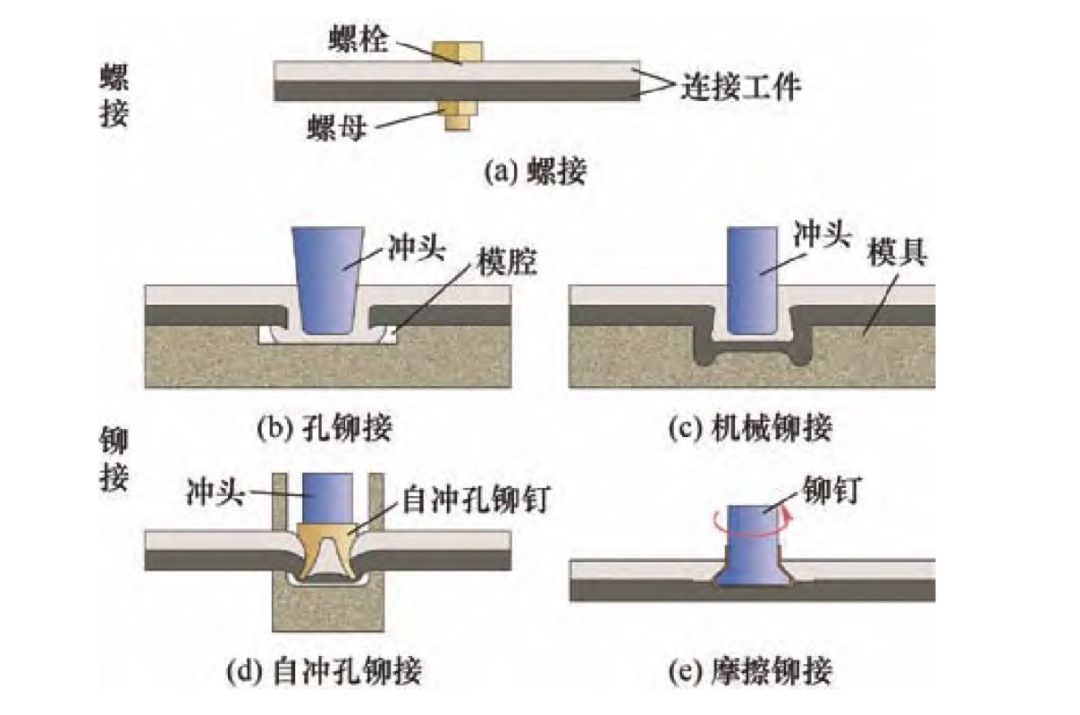 螺接

螺栓

连接工件

螺母

(a) 螺接

冲头

模腔

冲头

模具

(b) 孔铆接

(c) 机械铆接

铆接

冲头

自冲孔铆钉

铆钉

(d) 自冲孔铆接

(e) 摩擦铆接