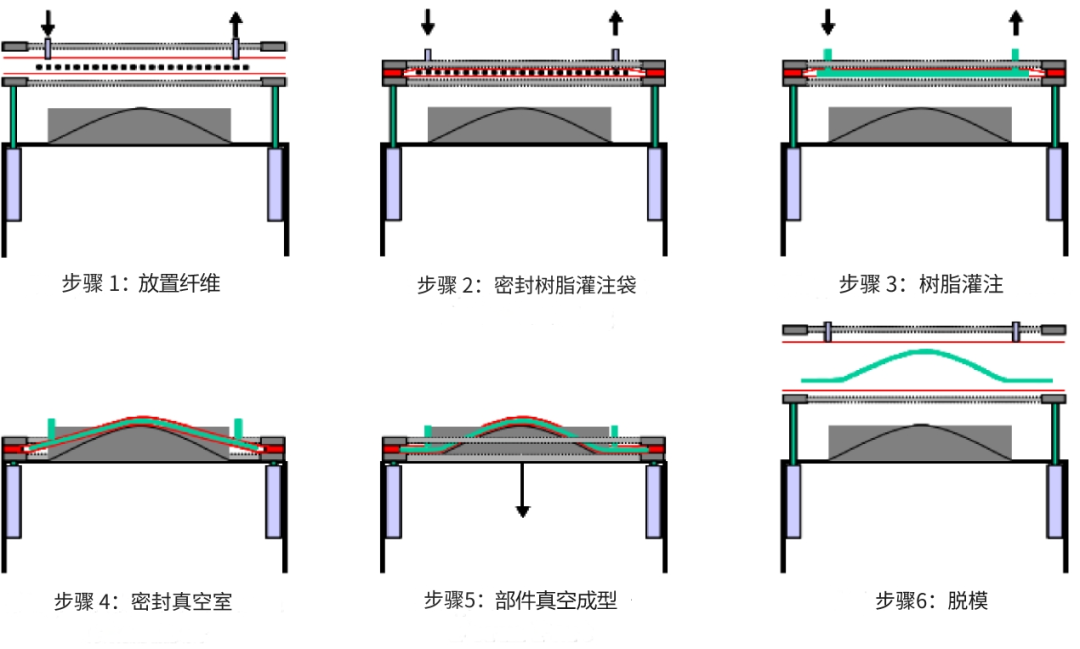 步骤 1：放置纤维

步骤 2：密封树脂灌注袋

步骤 3：树脂灌注

步骤 4：密封真空室

步骤5：部件真空成型

步骤6：脱模