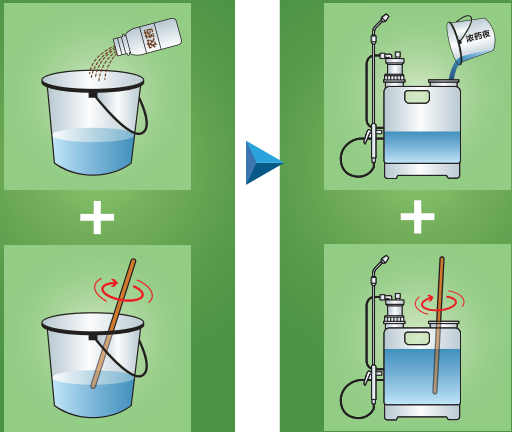 農薬

+

濃薬液

+