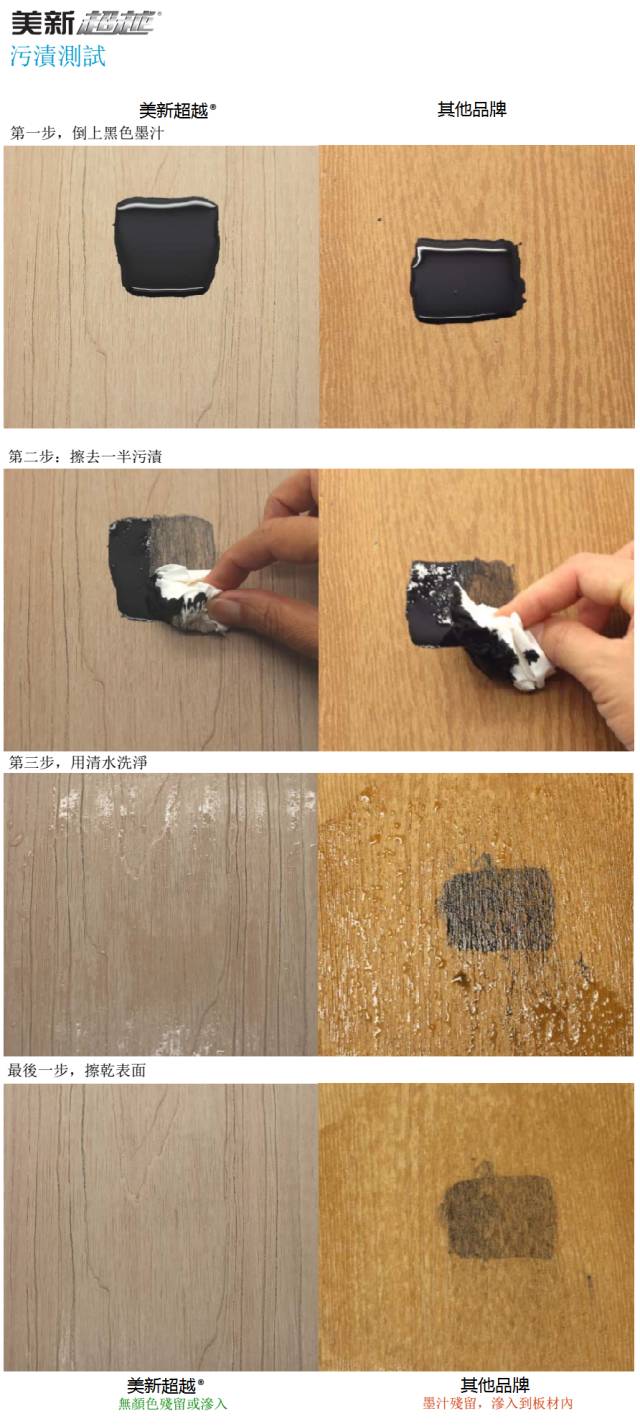 美新超越®
污漬測試

美新超越®

其他品牌

第一步，倒上黑色墨汁

第二步：擦去一半污漬

第三步，用清水洗淨

最後一步，擦乾表面

美新超越®
無顏色殘留或滲入

其他品牌
墨汁殘留，滲入到板材內