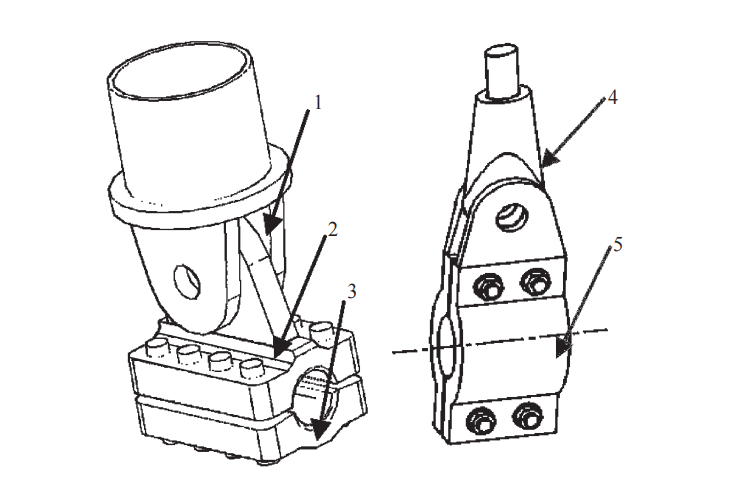 1
2
3
4
5