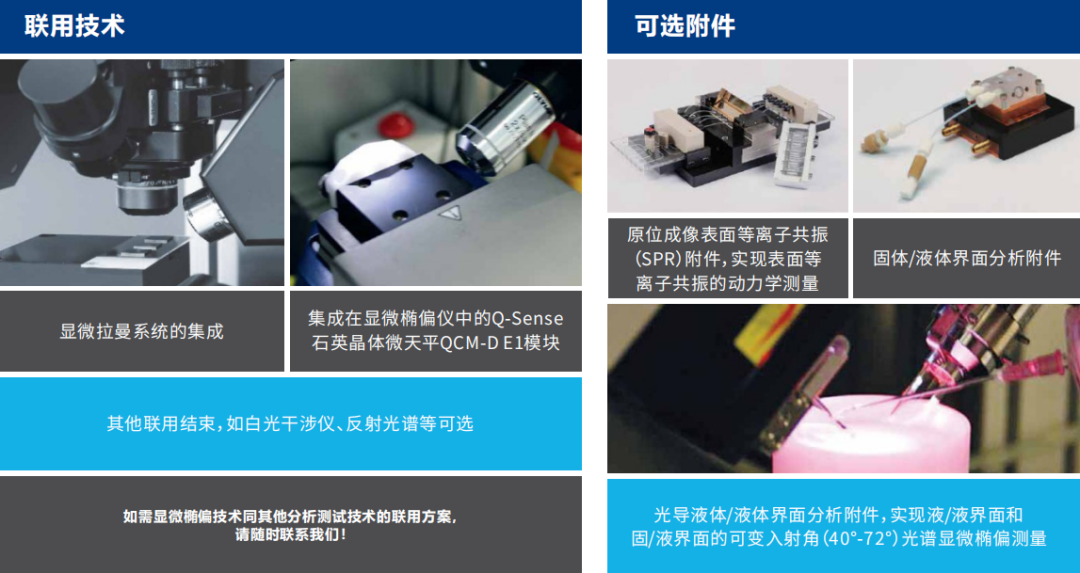 联用技术

显微拉曼系统的集成

集成在显微椭偏仪中的Q-Sense石英晶体微天平QCM-D E1模块

其他联用结束，如白光干涉仪、反射光谱等可选

如需显微椭偏技术同其他分析测试技术的联用方案，请随时联系我们！

可选附件

原位成像表面等离子共振（SPR）附件，实现表面等离子共振的动力学测量

固体/液体界面分析附件

光导液体/液体界面分析附件，实现液/液界面和固/液界面的可变入射角（40°-72°）光谱显微椭偏测量