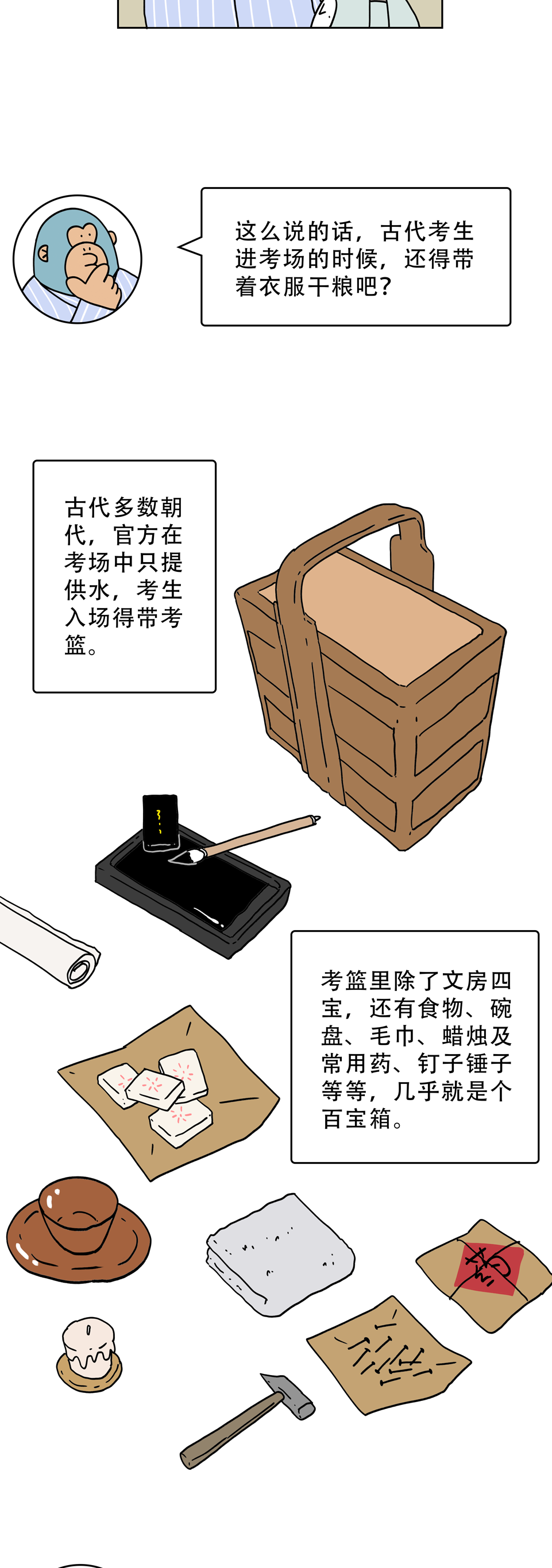 这么说的话，古代考生进考场的时候，还得带着衣服干粮吧？

古代多数朝代，官方在考场中只提供水，考生入场得带考篮。

考篮里除了文房四宝，还有食物、碗盘、毛巾、蜡烛及常用药、钉子锤子等等，几乎就是个百宝箱。

药