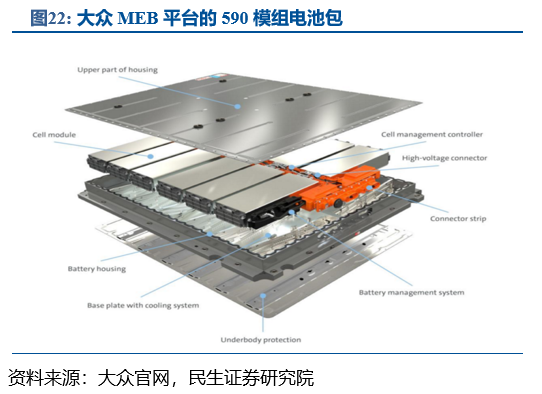 图22: 大众 MEB 平台的 590 模组电池包

Upper part of housing

Cell module

Cell management controller

High-voltage connector

Connector strip

Battery housing

Battery management system

Base plate with cooling system

Underbody protection

资料来源：大众官网，民生证券研究院