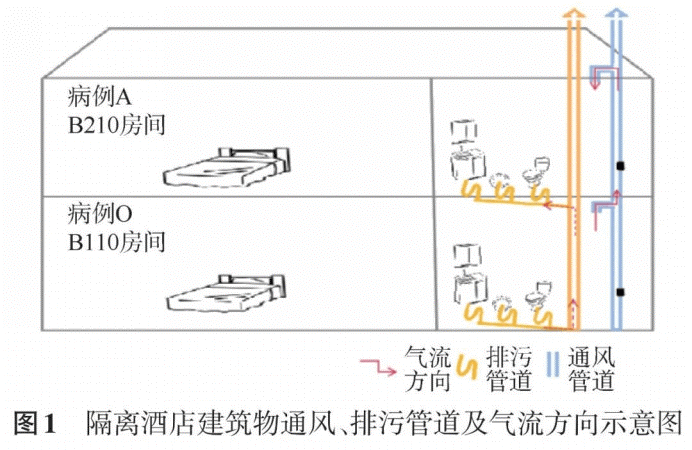 病例A
B210房间

病例O
B110房间

气流方向

排污管道

通风管道

图1 隔离酒店建筑物通风、排污管道及气流方向示意图