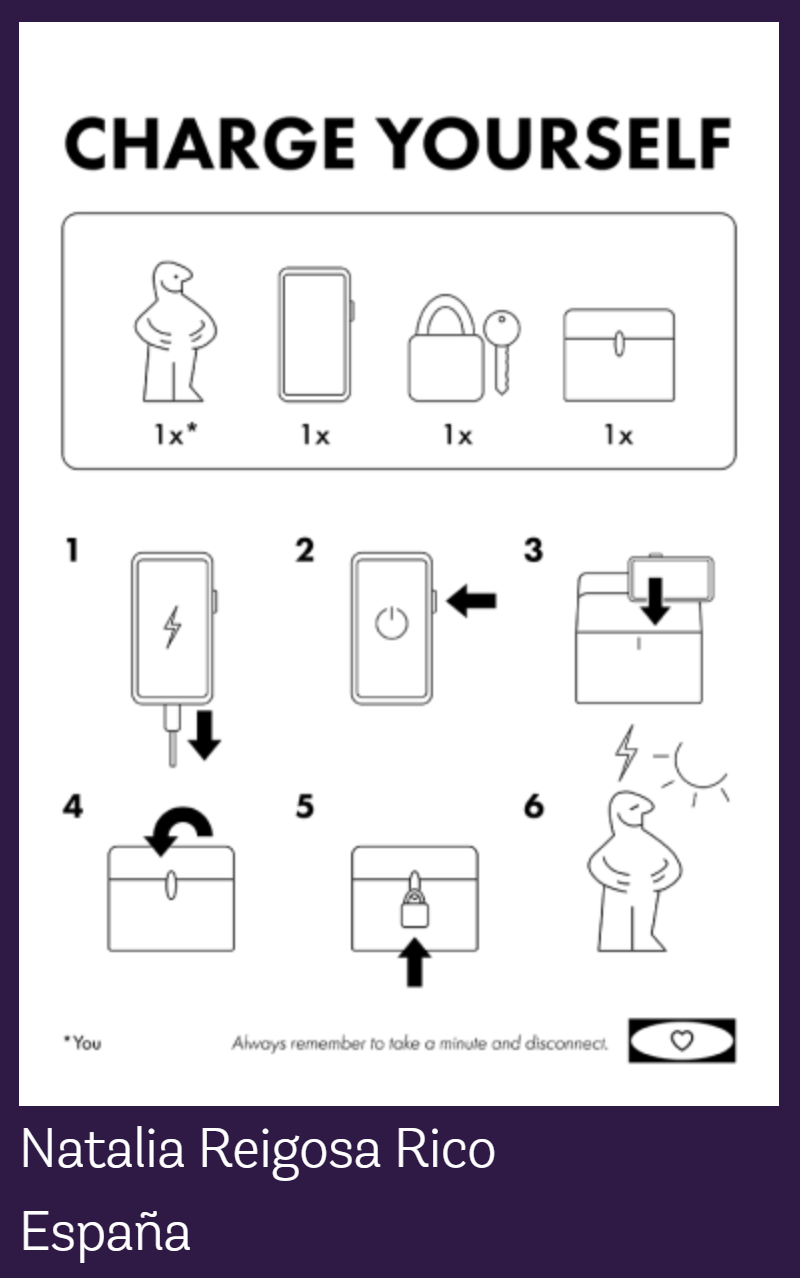 CHARGE YOURSELF

1x*

1x

1x

1x

1

2

3

4

5

6

*You

Always remember to take a minute and disconnect.

Natalia Reigosa Rico

España