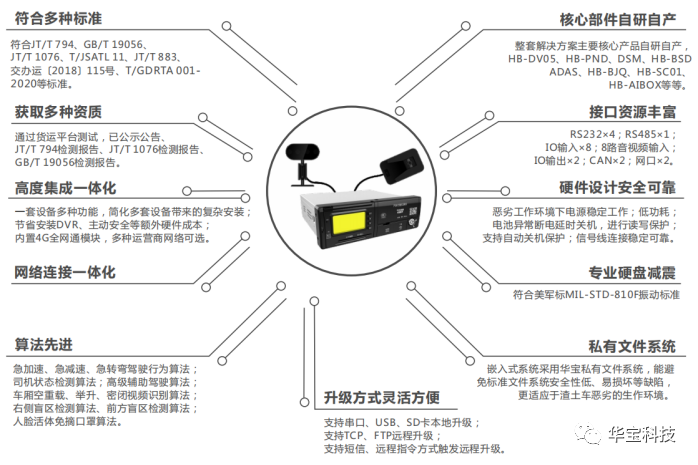 符合多种标准

符合JT/T 794、GB/T 19056、JT/T 1076、T/JSATL 11、JT/T 883、交办运〔2018〕115号、T/GDRTA 001-2020等标准。

获取多种资质

通过货运平台测试，已公示公告、JT/T 794检测报告、JT/T 1076检测报告、GB/T 19056检测报告。

高度集成一体化

一套设备多种功能，简化多套设备带来的复杂安装；节省安装DVR、主动安全等额外硬件成本；内置4G全网通模块，多种运营商网络可选。

网络连接一体化

算法先进

急加速、急减速、急转弯驾驶行为算法；司机状态检测算法；高级辅助驾驶算法；车厢空重载、举升、密闭视频识别算法；右侧盲区检测算法、前方盲区检测算法；人脸活体免摘口罩算法。

升级方式灵活方便

支持串口、USB、SD卡本地升级；支持TCP、FTP远程升级；支持短信、远程指令方式触发远程升级。

核心部件自研自产

整套解决方案主要核心产品自研自产，HB-DV05、HB-PND、DSM、HB-BSD ADAS、HB-BJQ、HB-SC01、HB-AIBOX等等。

接口资源丰富

RS232×4；RS485×1；IO输入×8；8路音视频输入；IO输出×2；CAN×2；网口×2。

硬件设计安全可靠

恶劣工作环境下电源稳定工作；低功耗；电池异常断电延时关机，进行读写保护；支持自动关机保护；信号线连接稳定可靠。

专业硬盘减震

符合美军标MIL-STD-810F振动标准

私有文件系统

嵌入式系统采用华宝私有文件系统，能避免标准文件系统安全性低、易损坏等缺陷，更适应于渣土车恶劣的生作环境。

华宝科技