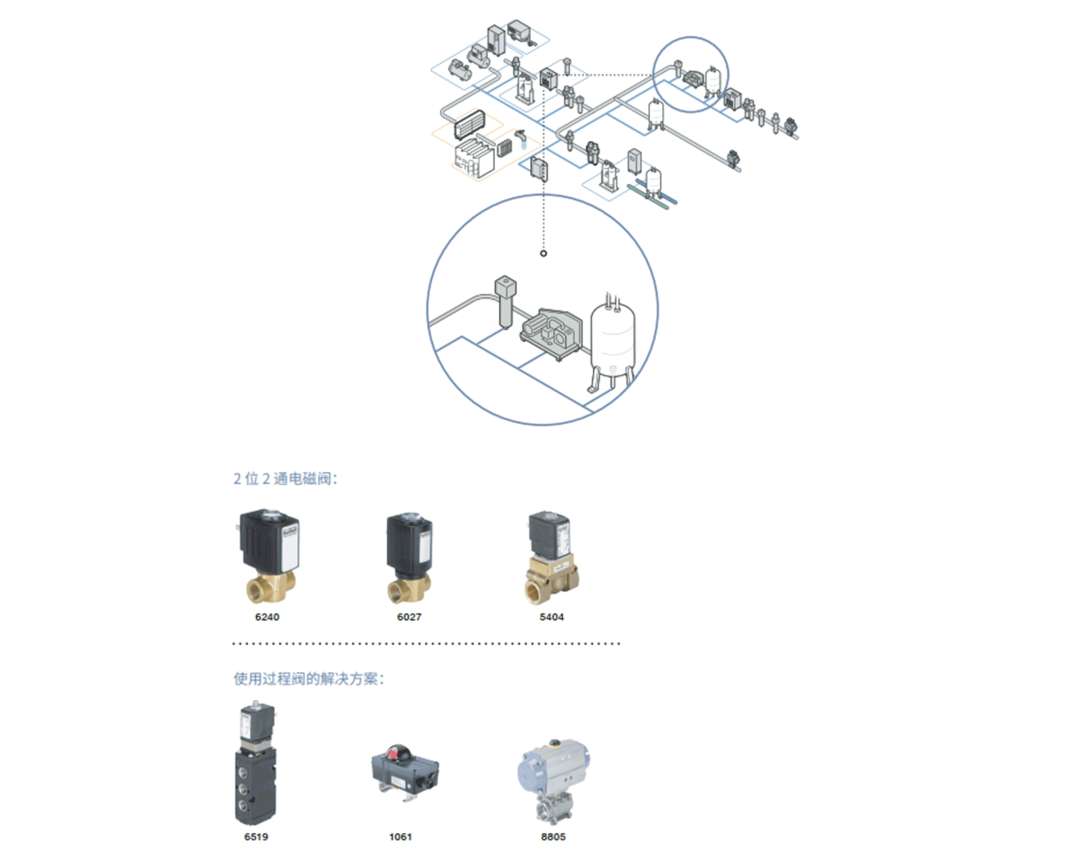 2 位 2 通电磁阀：

6240

6027

5404

使用过程阀的解决方案：

6519

1061

8805