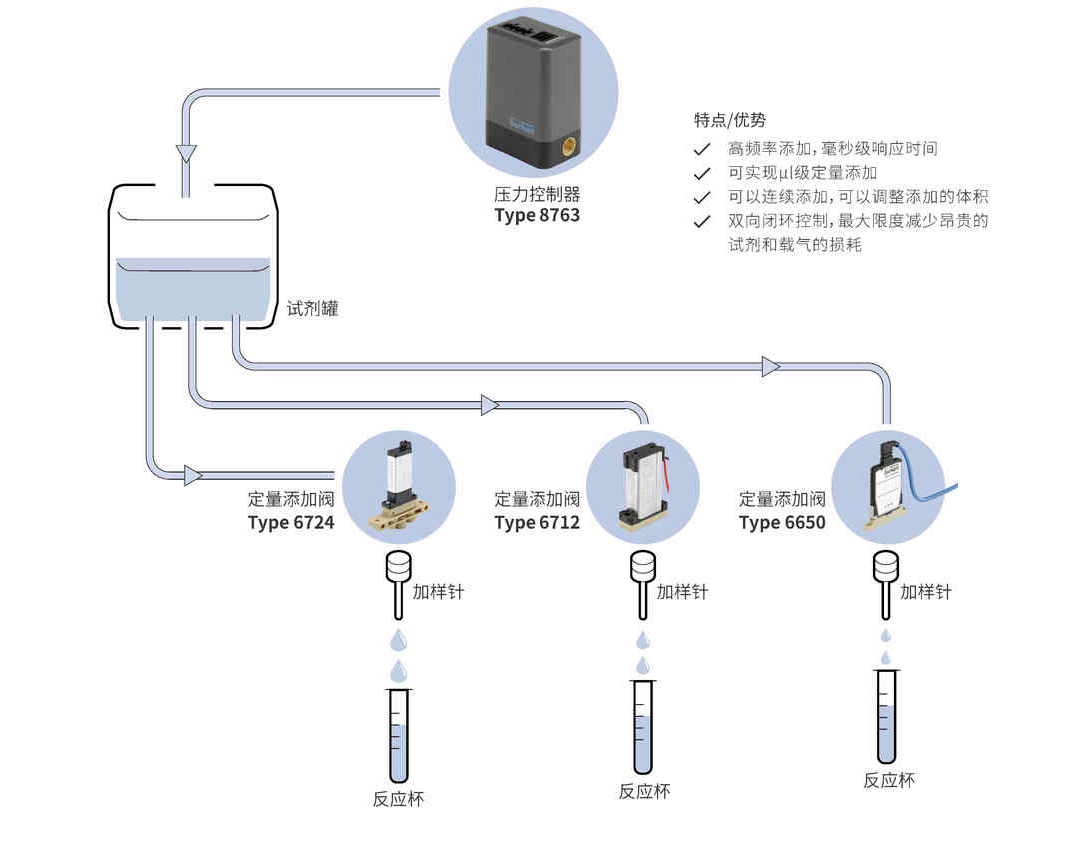 压力控制器
Type 8763

特点/优势
✓ 高频率添加，毫秒级响应时间
✓ 可实现μl级定量添加
✓ 可以连续添加，可以调整添加的体积
✓ 双向闭环控制，最大限度减少昂贵的试剂和载气的损耗

试剂罐

定量添加阀
Type 6724

定量添加阀
Type 6712

定量添加阀
Type 6650

加样针

加样针

加样针

反应杯

反应杯

反应杯