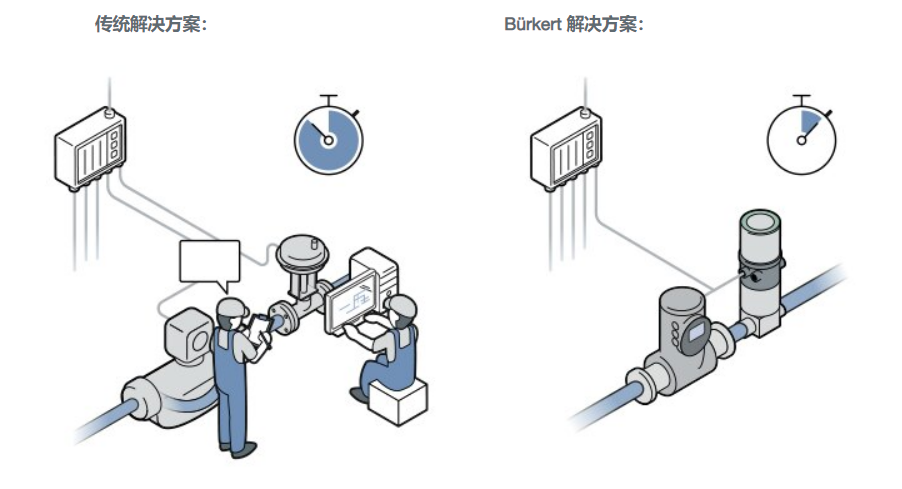 传统解决方案：

Bürkert 解决方案：