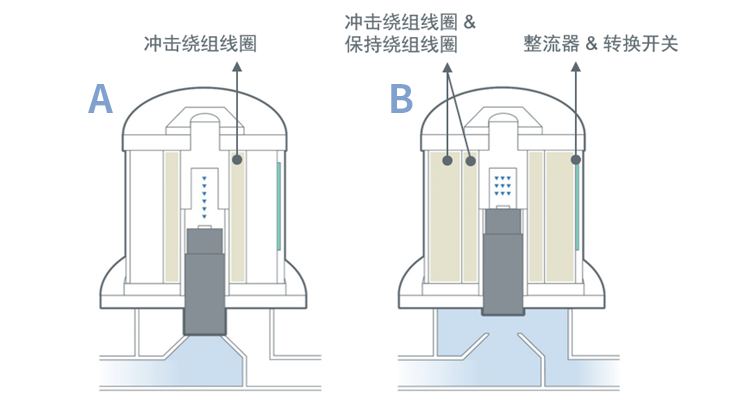 冲击绕组线圈

A

冲击绕组线圈 &
保持绕组线圈

整流器 & 转换开关

B