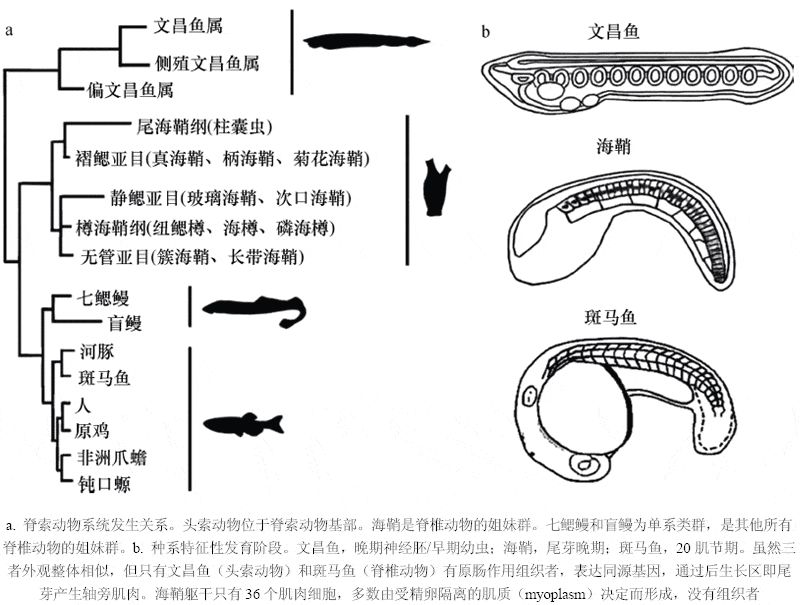 a

文昌鱼属

侧殖文昌鱼属

偏文昌鱼属

尾海鞘纲(柱囊虫)

褶鳃亚目(真海鞘、柄海鞘、菊花海鞘)

静鳃亚目(玻璃海鞘、次口海鞘)

樽海鞘纲(纽鳃樽、海樽、磷海樽)

无管亚目(簇海鞘、长带海鞘)

七鳃鳗

盲鳗

河豚

斑马鱼

人

原鸡

非洲爪蟾

钝口螈

b

文昌鱼

海鞘

斑马鱼

a. 脊索动物系统发生关系。头索动物位于脊索动物基部。海鞘是脊椎动物的姐妹群。七鳃鳗和盲鳗为单系类群，是其他所有脊椎动物的姐妹群。b. 种系特征性发育阶段。文昌鱼，晚期神经胚/早期幼虫；海鞘，尾芽晚期；斑马鱼，20 肌节期。虽然三者外观整体相似，但只有文昌鱼（头索动物）和斑马鱼（脊椎动物）有原肠作用组织者，表达同源基因，通过后生长区即尾芽产生轴旁肌肉。海鞘躯干只有 36 个肌肉细胞，多数由受精卵隔离的肌质（myoplasm）决定而形成，没有组织者