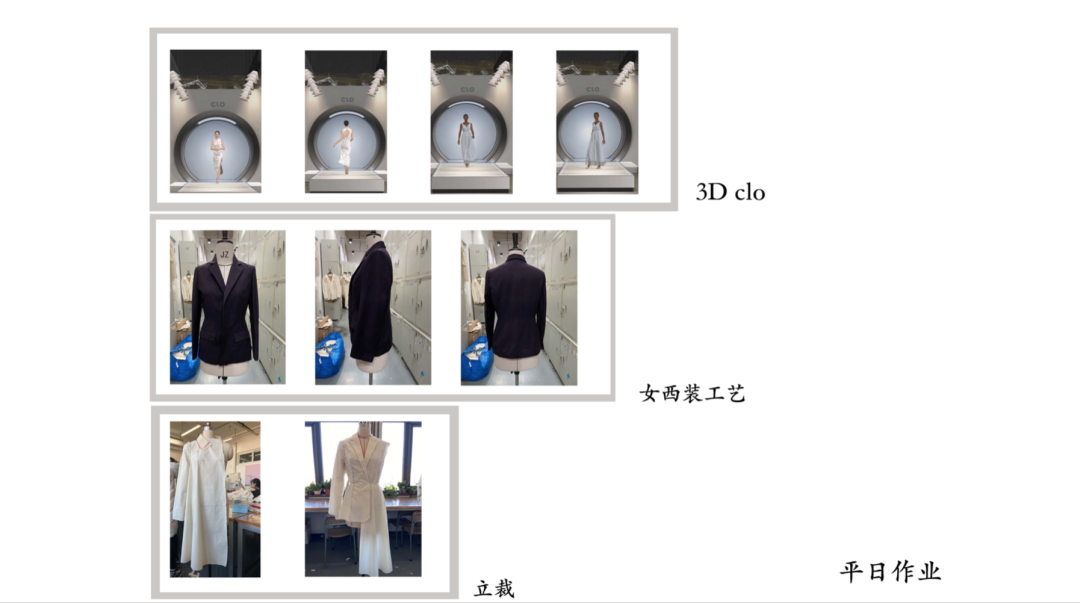 CLO

CLO

CLO

CLO

3D clo

女西装工艺

立裁

平日作业