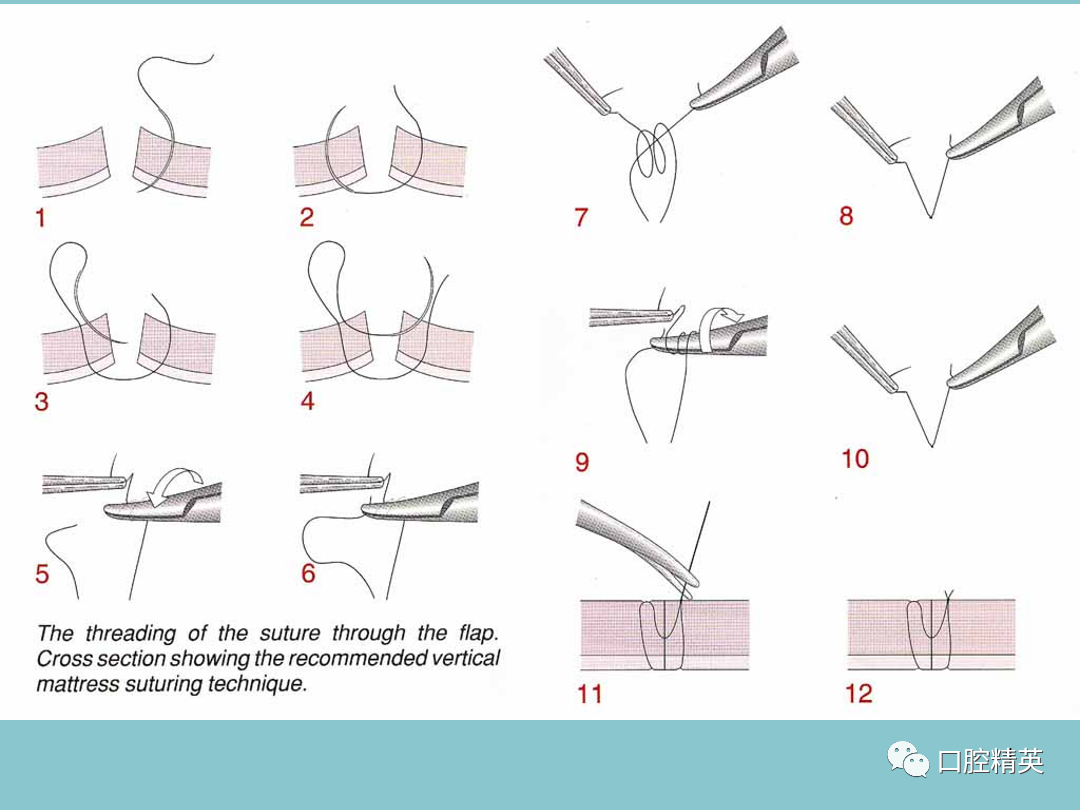 1

2

3

4

5

6

The threading of the suture through the flap. Cross section showing the recommended vertical mattress suturing technique.

7

8

9

10

11

12

口腔精英