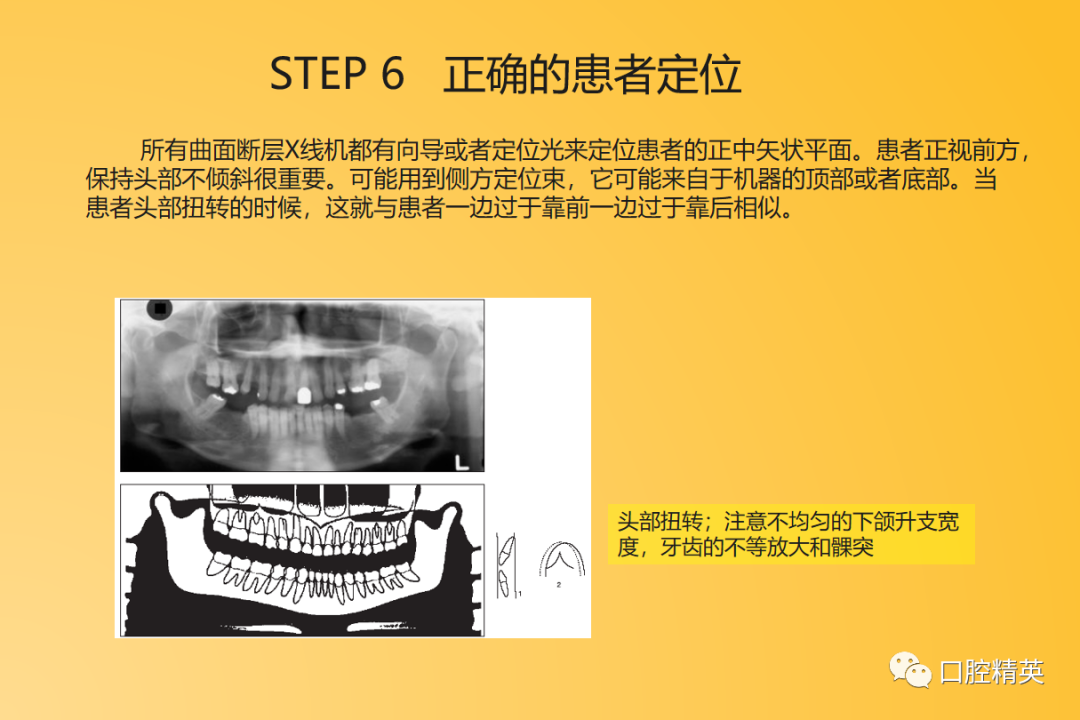 STEP 6　正确的患者定位

所有曲面断层X线机都有向导或者定位光来定位患者的正中矢状平面。患者正视前方，保持头部不倾斜很重要。可能用到侧方定位束，它可能来自于机器的顶部或者底部。当患者头部扭转的时候，这就与患者一边过于靠前一边过于靠后相似。

L

1

2

头部扭转；注意不均匀的下颌升支宽度，牙齿的不等放大和髁突

口腔精英