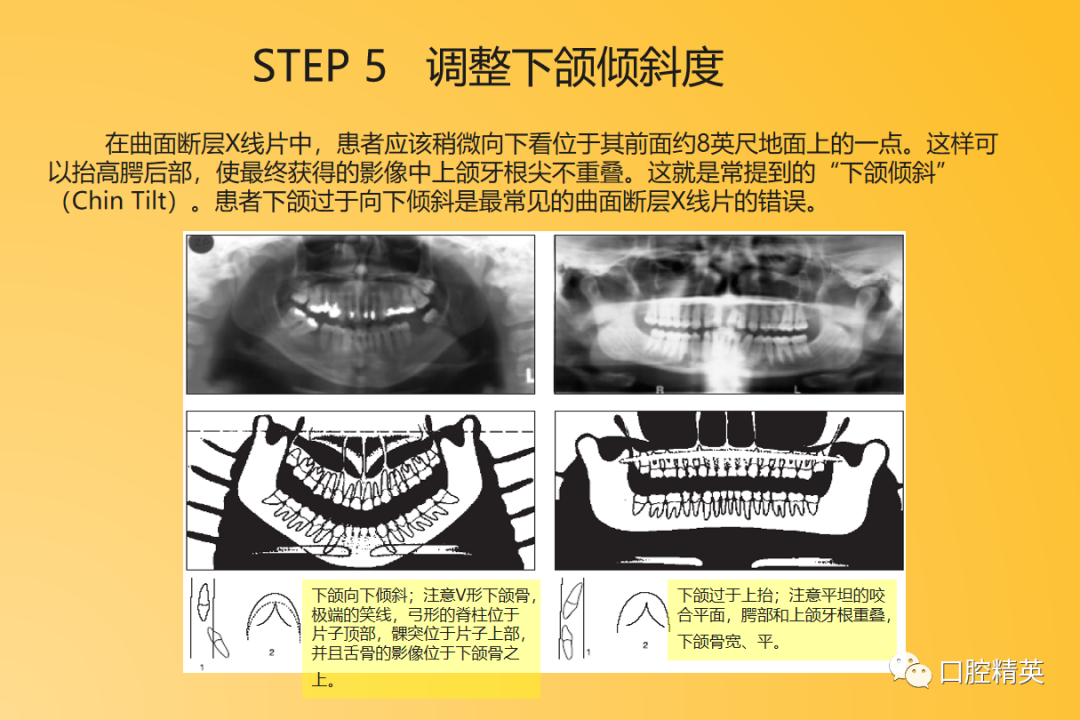 STEP 5 调整下颌倾斜度

在曲面断层X线片中，患者应该稍微向下看位于其前面约8英尺地面上的一点。这样可以抬高腭后部，使最终获得的影像中上颌牙根尖不重叠。这就是常提到的“下颌倾斜”（Chin Tilt）。患者下颌过于向下倾斜是最常见的曲面断层X线片的错误。

L

R L

1 2

下颌向下倾斜；注意V形下颌骨，极端的笑线，弓形的脊柱位于片子顶部，髁突位于片子上部，并且舌骨的影像位于下颌骨之上。

1 2

下颌过于上抬；注意平坦的咬合平面，腭部和上颌牙根重叠，下颌骨宽、平。

口腔精英