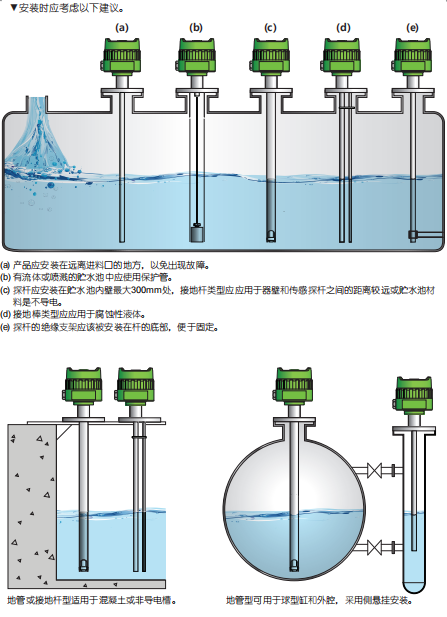 ▼安装时应考虑以下建议。

(a) (b) (c) (d) (e)

(a) 产品应安装在远离进料口的地方，以免出现故障。
(b) 有流体或喷溅的贮水池中应使用保护管。
(c) 探杆应安装在贮水池内壁最大300mm处，接地杆类型应应用于器壁和传感探杆之间的距离较远或贮水池材料是不导电。
(d) 接地棒类型应应用于腐蚀性液体。
(e) 探杆的绝缘支架应该被安装在杆的底部，便于固定。

地管或接地杆型适用于混凝土或非导电槽。

地管型可用于球型缸和外腔，采用侧悬挂安装。