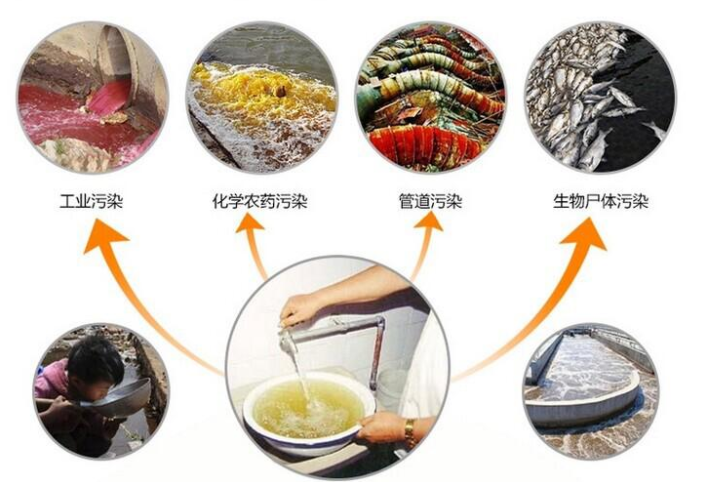 工业污染

化学农药污染

管道污染

生物尸体污染