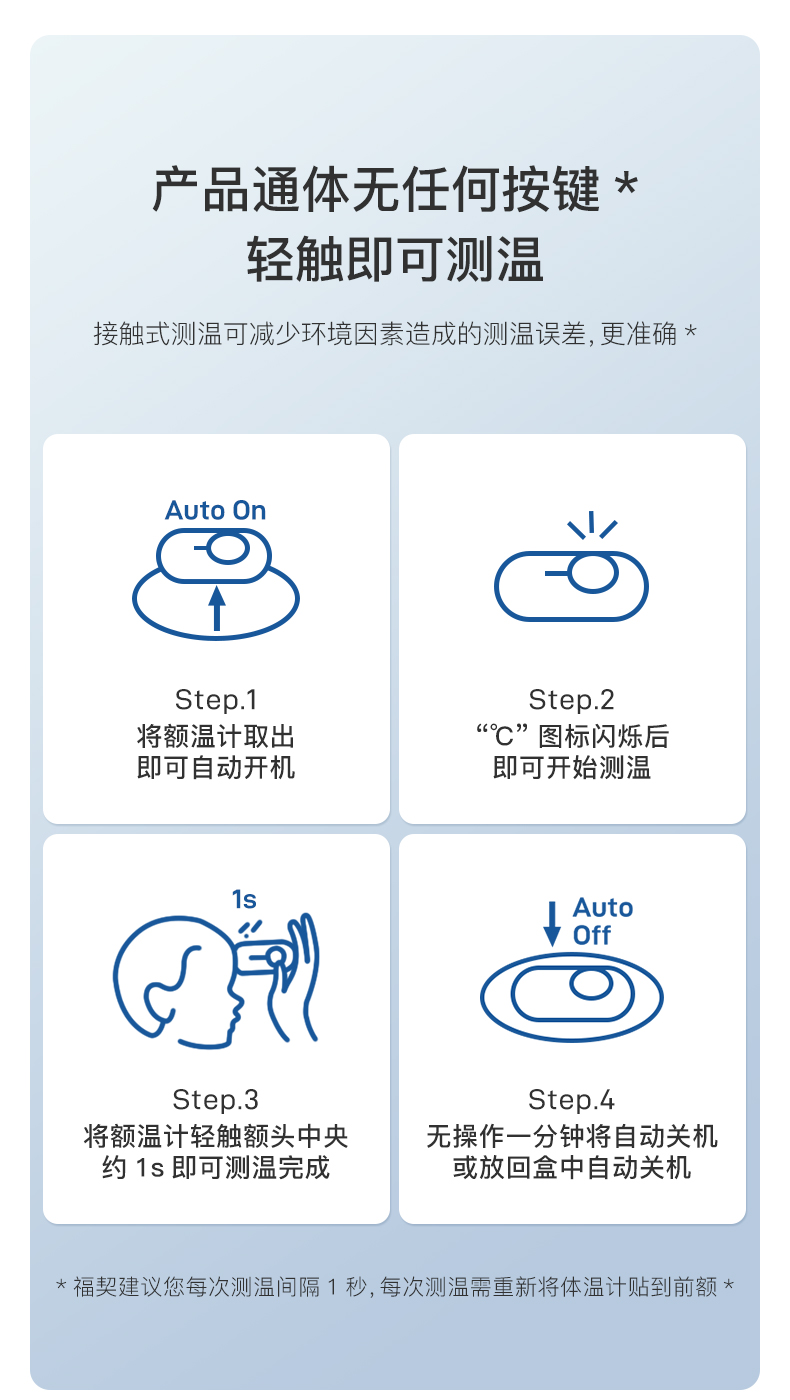 产品通体无任何按键 *
轻触即可测温

接触式测温可减少环境因素造成的测温误差, 更准确 *

Auto On

Step.1
将额温计取出
即可自动开机

Step.2
“℃” 图标闪烁后
即可开始测温

1s

Step.3
将额温计轻触额头中央
约 1s 即可测温完成

Auto
Off

Step.4
无操作一分钟将自动关机
或放回盒中自动关机

* 福契建议您每次测温间隔 1 秒, 每次测温需重新将体温计贴到前额 *