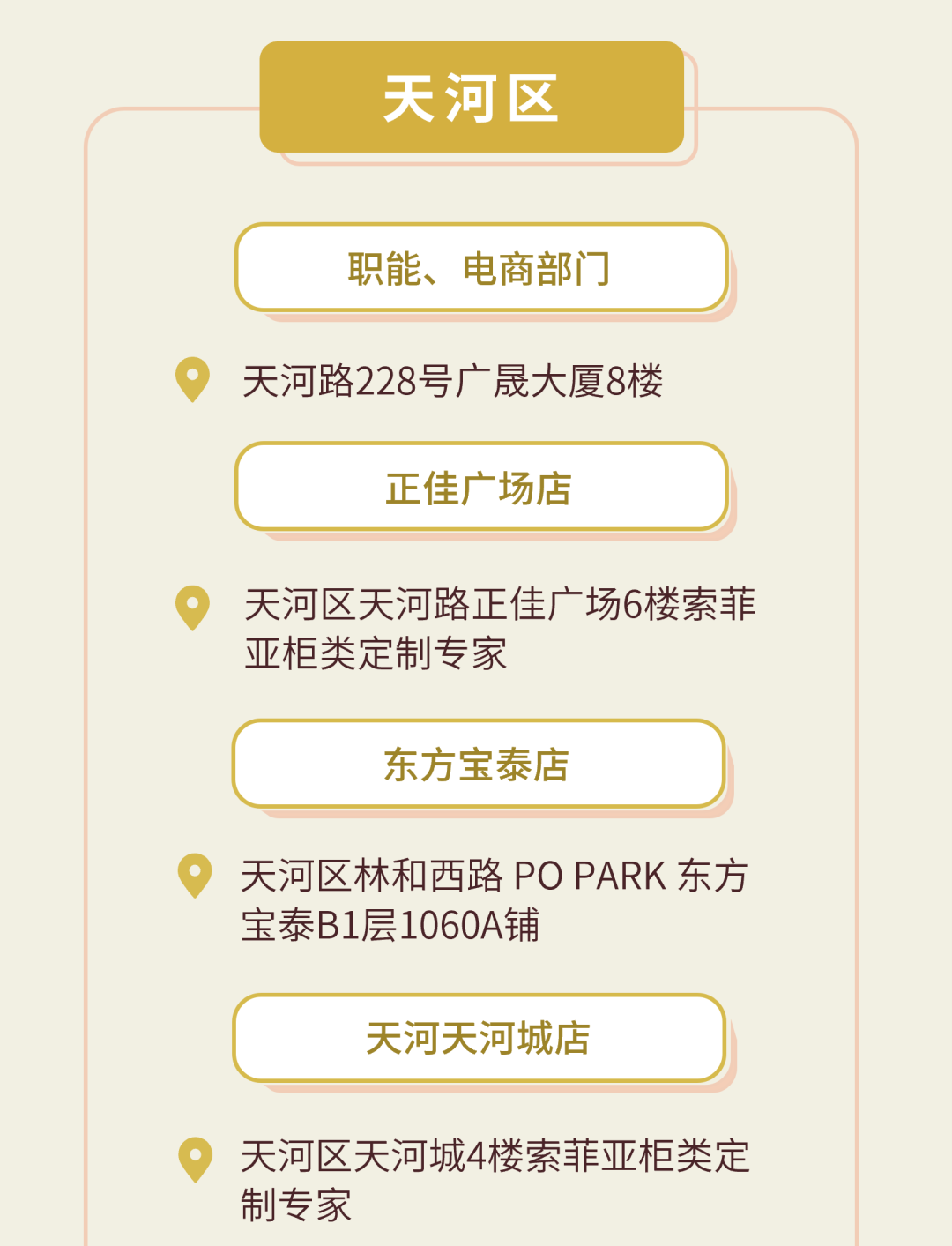 天河区

职能、电商部门

天河路228号广晟大厦8楼

正佳广场店

天河区天河路正佳广场6楼索菲亚柜类定制专家

东方宝泰店

天河区林和西路 PO PARK 东方宝泰B1层1060A铺

天河天河城店

天河区天河城4楼索菲亚柜类定制专家