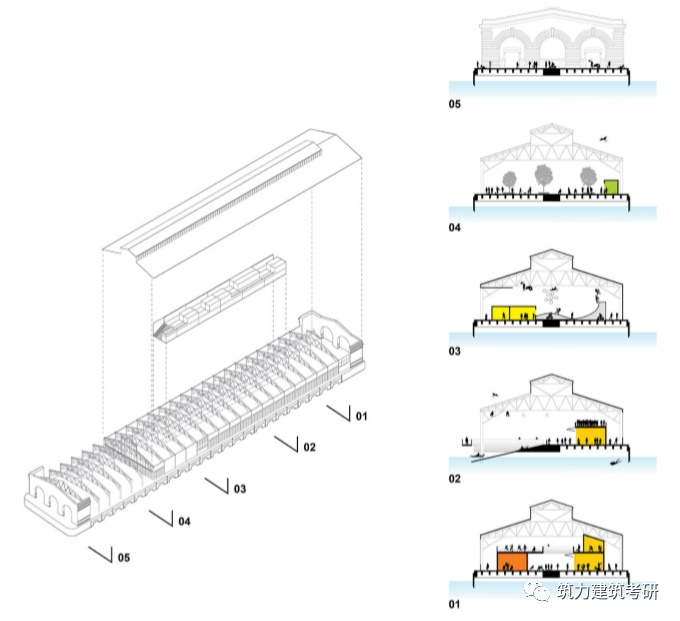 01
02
03
04
05

05

04

03

02

01

筑力建筑考研