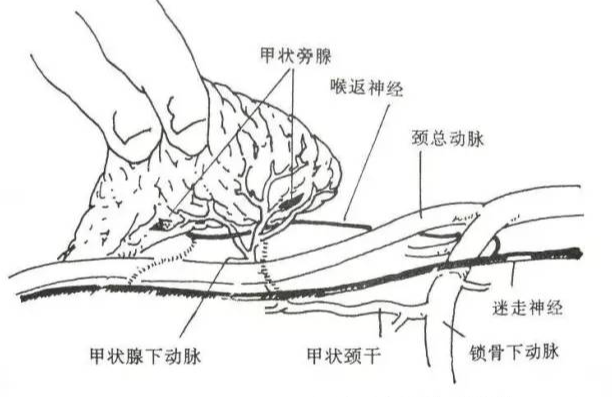 甲状旁腺

喉返神经

颈总动脉

迷走神经

甲状腺下动脉

甲状颈干

锁骨下动脉