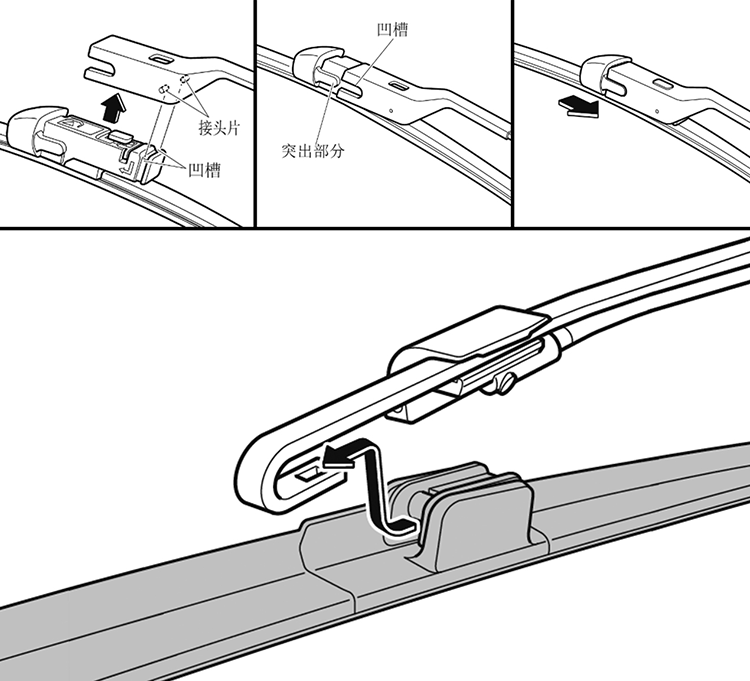 接头片
凹槽
凹槽
突出部分