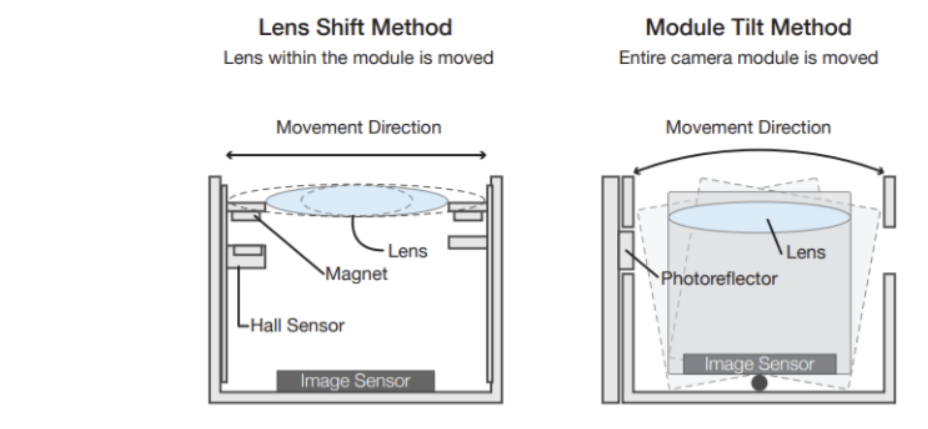 Lens Shift Method
Lens within the module is moved

Movement Direction

Lens
Magnet
Hall Sensor
Image Sensor

Module Tilt Method
Entire camera module is moved

Movement Direction

Lens
Photoreflector
Image Sensor