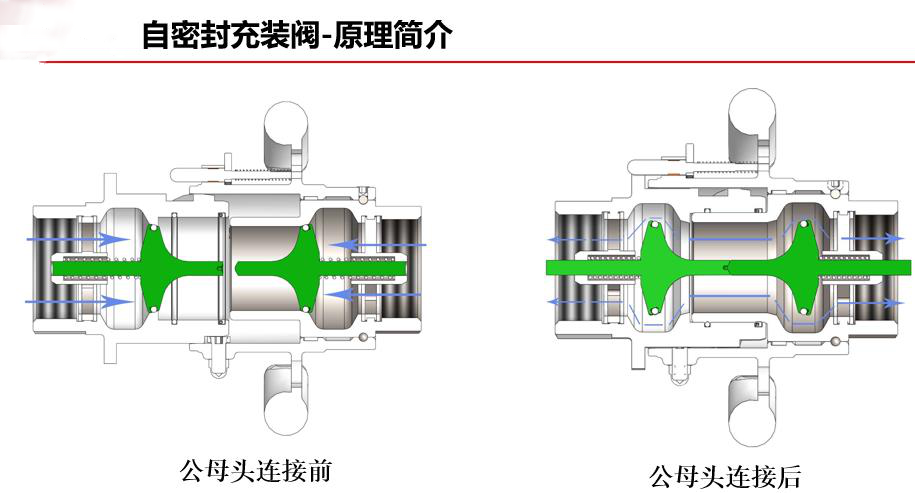 自密封充装阀-原理简介

公母头连接前

公母头连接后