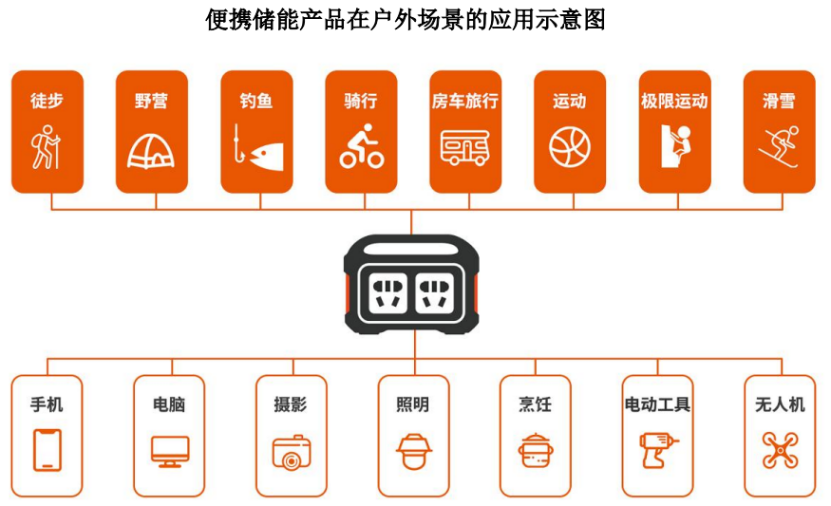 便携储能产品在户外场景的应用示意图

徒步
野营
钓鱼
骑行
房车旅行
运动
极限运动
滑雪

手机
电脑
摄影
照明
烹饪
电动工具
无人机